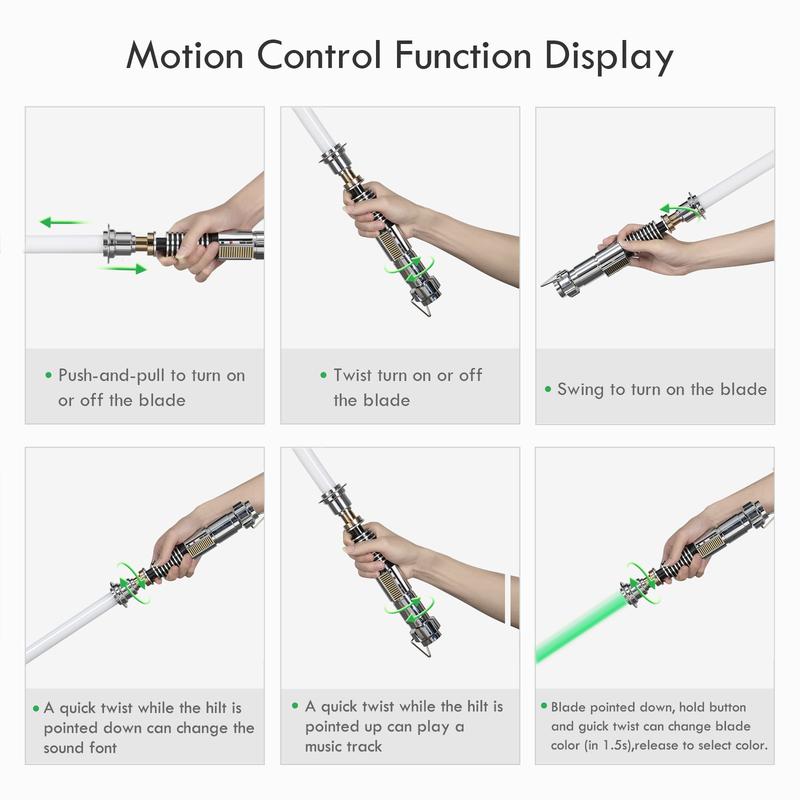 Motion Control Function Display

• Push-and-pull to turn on or off the blade

• Twist turn on or off the blade

• Swing to turn on the blade

• A quick twist while the hilt is pointed down can change the sound font

• A quick twist while the hilt is pointed up can play a music track

• Blade pointed down, hold button and guick twist can change blade color (in 1.5s),release to select color.