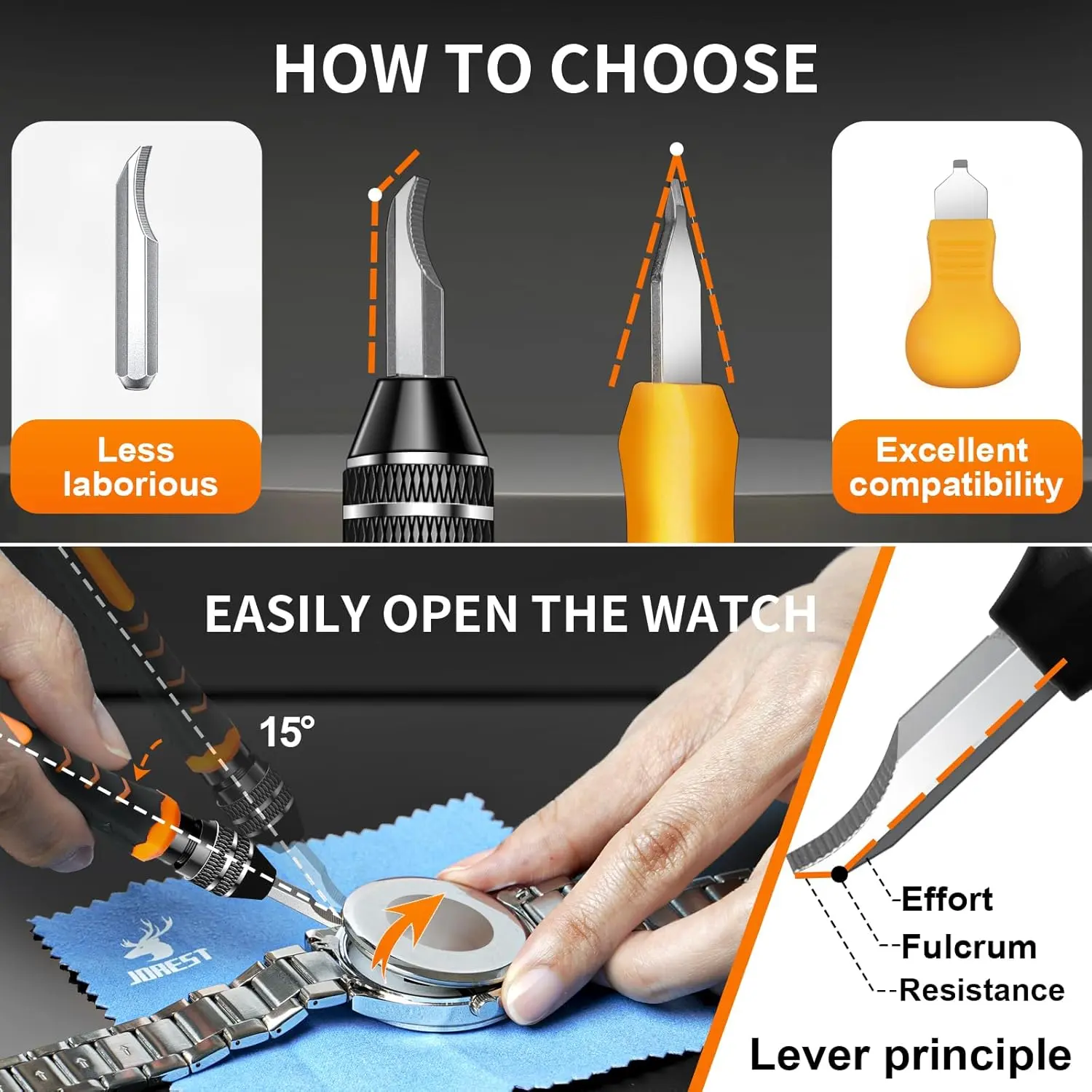 HOW TO CHOOSE

Less laborious

Excellent compatibility

EASILY OPEN THE WATCH

15°

JOREST

Effort

Fulcrum

Resistance

Lever principle