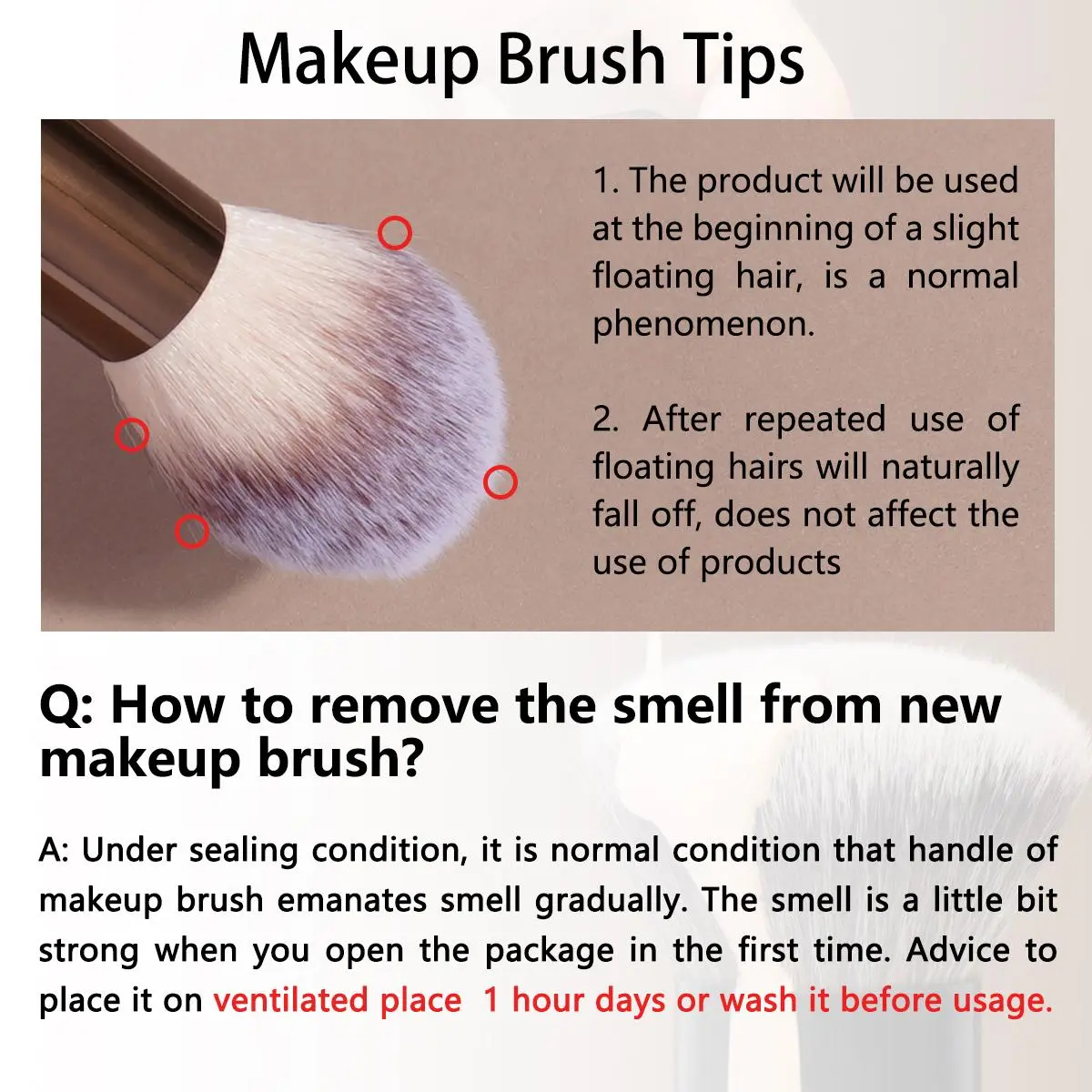 Makeup Brush Tips

1. The product will be used at the beginning of a slight floating hair, is a normal phenomenon.

2. After repeated use of floating hairs will naturally fall off, does not affect the use of products

Q: How to remove the smell from new makeup brush?

A: Under sealing condition, it is normal condition that handle of makeup brush emanates smell gradually. The smell is a little bit strong when you open the package in the first time. Advice to place it on ventilated place 1 hour days or wash it before usage.