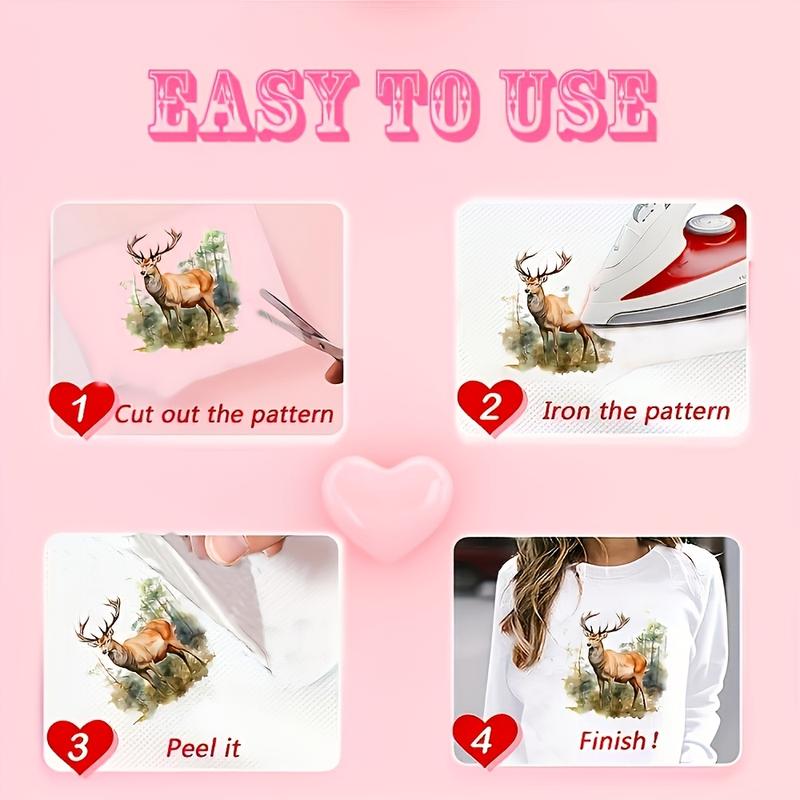 EASY TO USE

1 Cut out the pattern

2 Iron the pattern

3 Peel it

4 Finish !