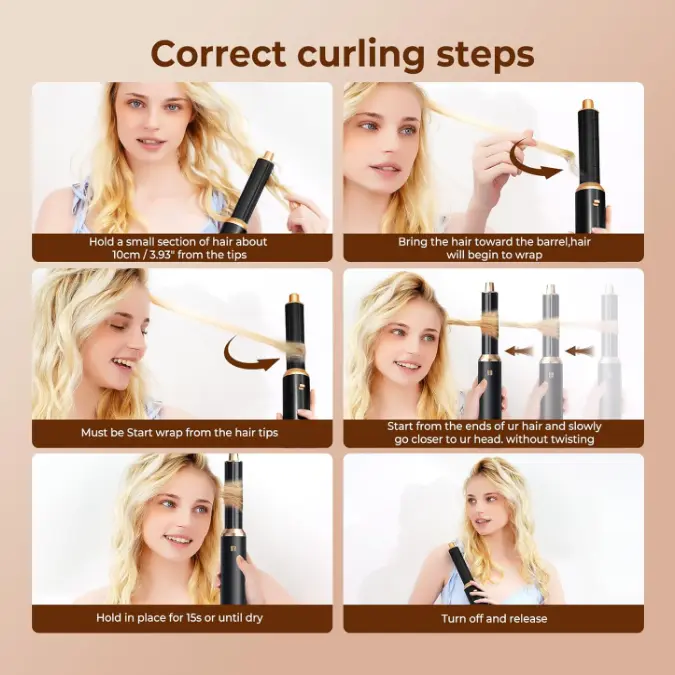 Correct curling steps

Hold a small section of hair about 10cm / 3.93" from the tips

Bring the hair toward the barrel,hair will begin to wrap

Must be Start wrap from the hair tips

Start from the ends of ur hair and slowly go closer to ur head. without twisting

Hold in place for 15s or until dry

Turn off and release