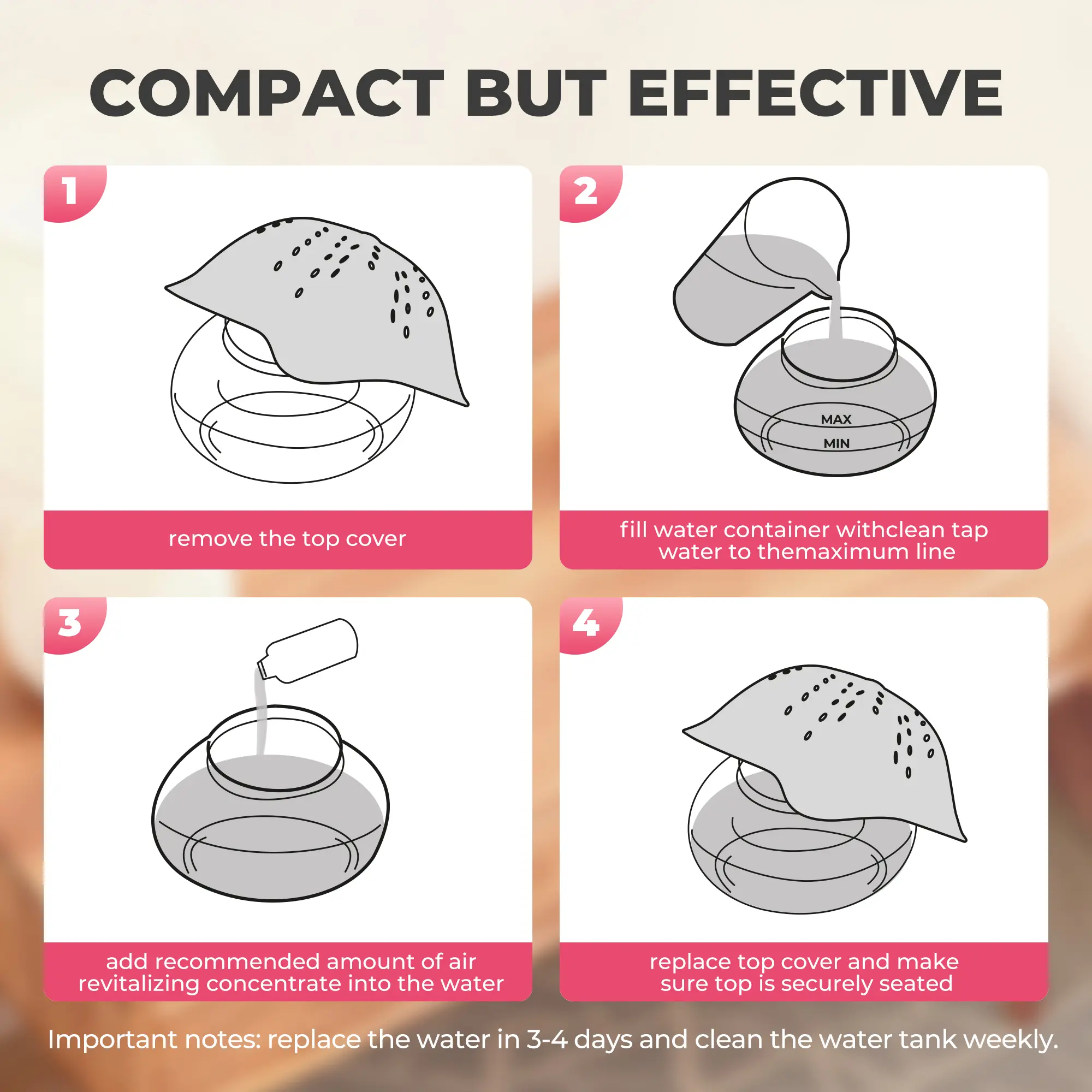 COMPACT BUT EFFECTIVE

1

remove the top cover

2

MAX

MIN

fill water container withclean tap water to themaximum line

3

add recommended amount of air revitalizing concentrate into the water

4

replace top cover and make sure top is securely seated

Important notes: replace the water in 3-4 days and clean the water tank weekly.