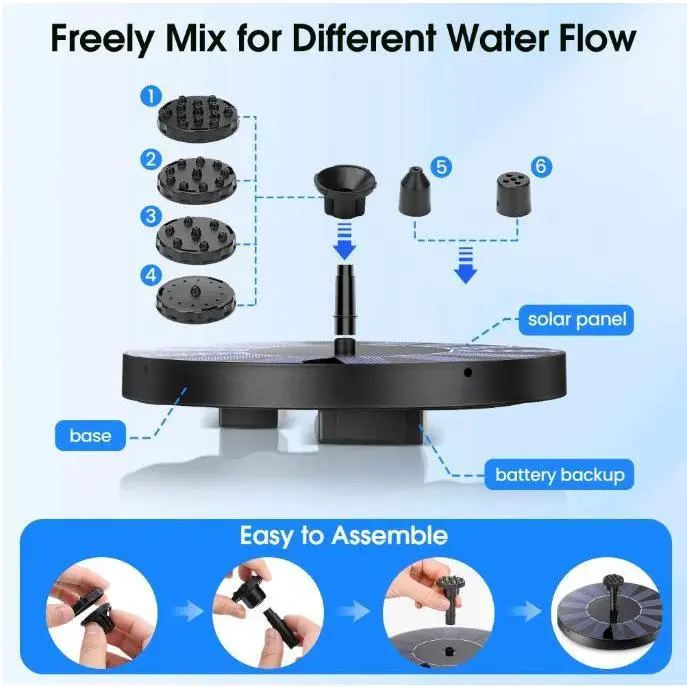 Freely Mix for Different Water Flow

1

2

3

4

5

6

solar panel

base

battery backup

Easy to Assemble