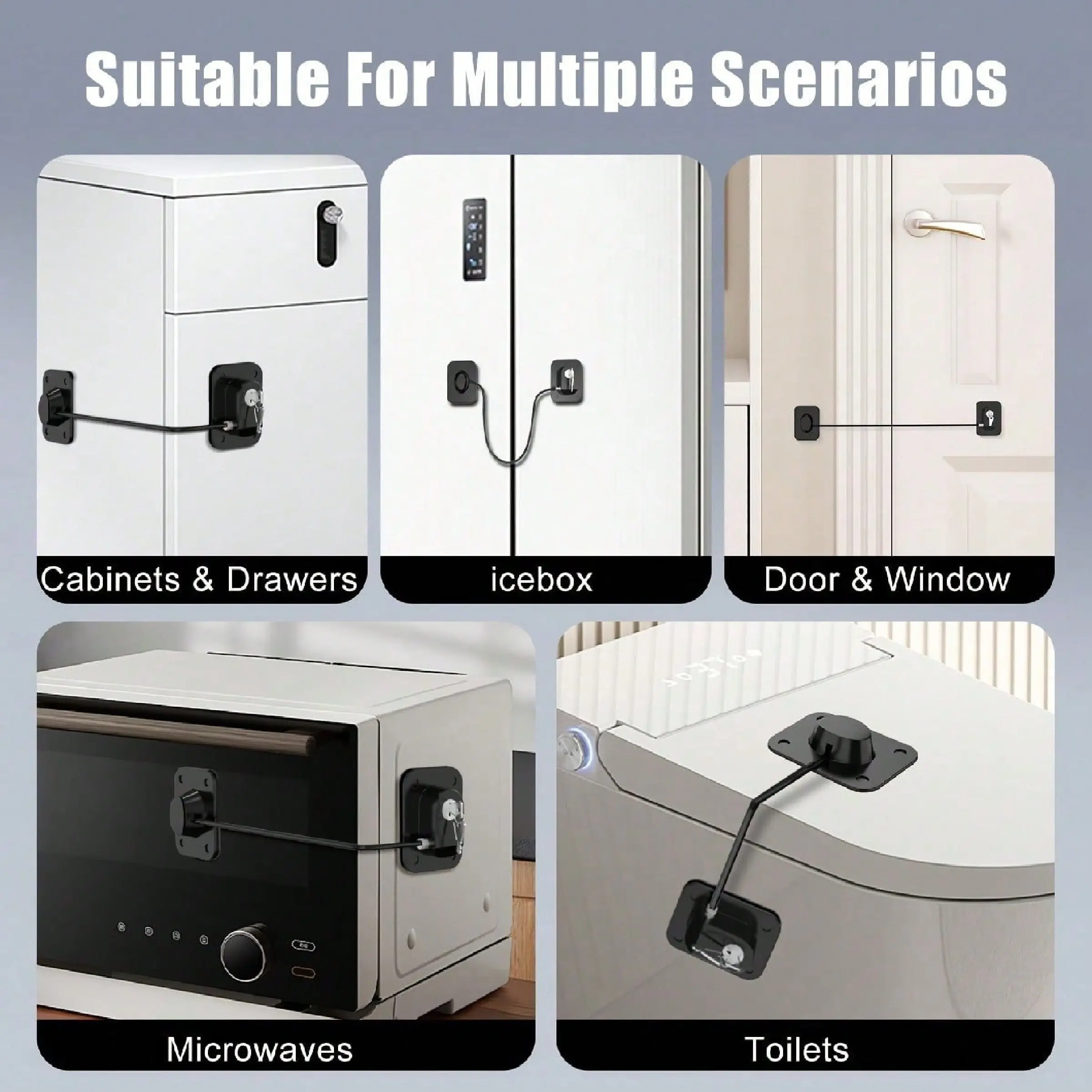 Suitable For Multiple Scenarios

Cabinets & Drawers

icebox

Door & Window

Microwaves

Toilets