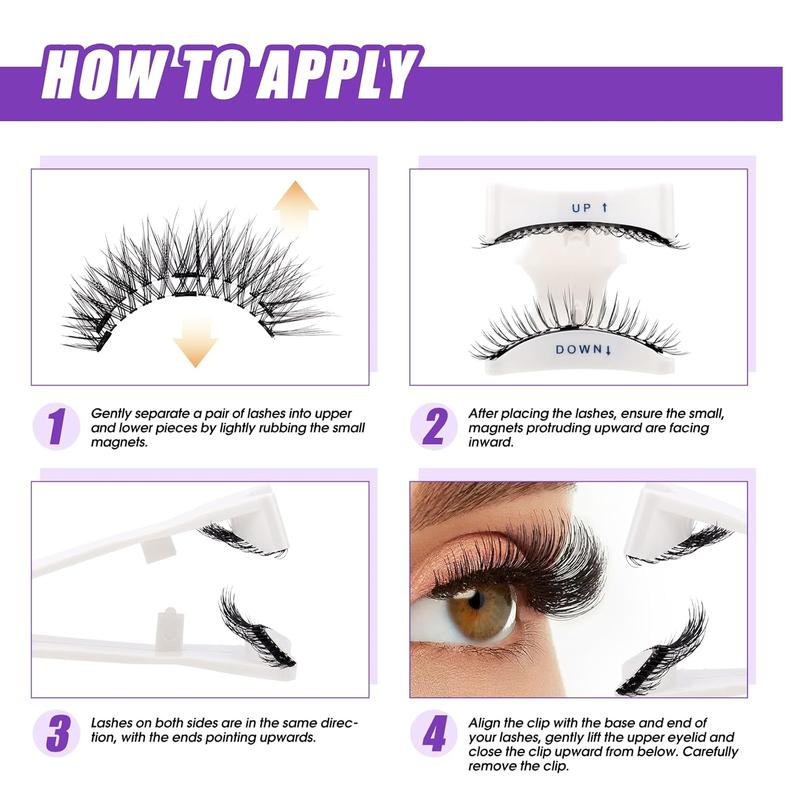 HOW TO APPLY

UP ↑

DOWN ↓

1 Gently separate a pair of lashes into upper and lower pieces by lightly rubbing the small magnets.

2 After placing the lashes, ensure the small, magnets protruding upward are facing inward.

3 Lashes on both sides are in the same direction, with the ends pointing upwards.

4 Align the clip with the base and end of your lashes, gently lift the upper eyelid and close the clip upward from below. Carefully remove the clip.