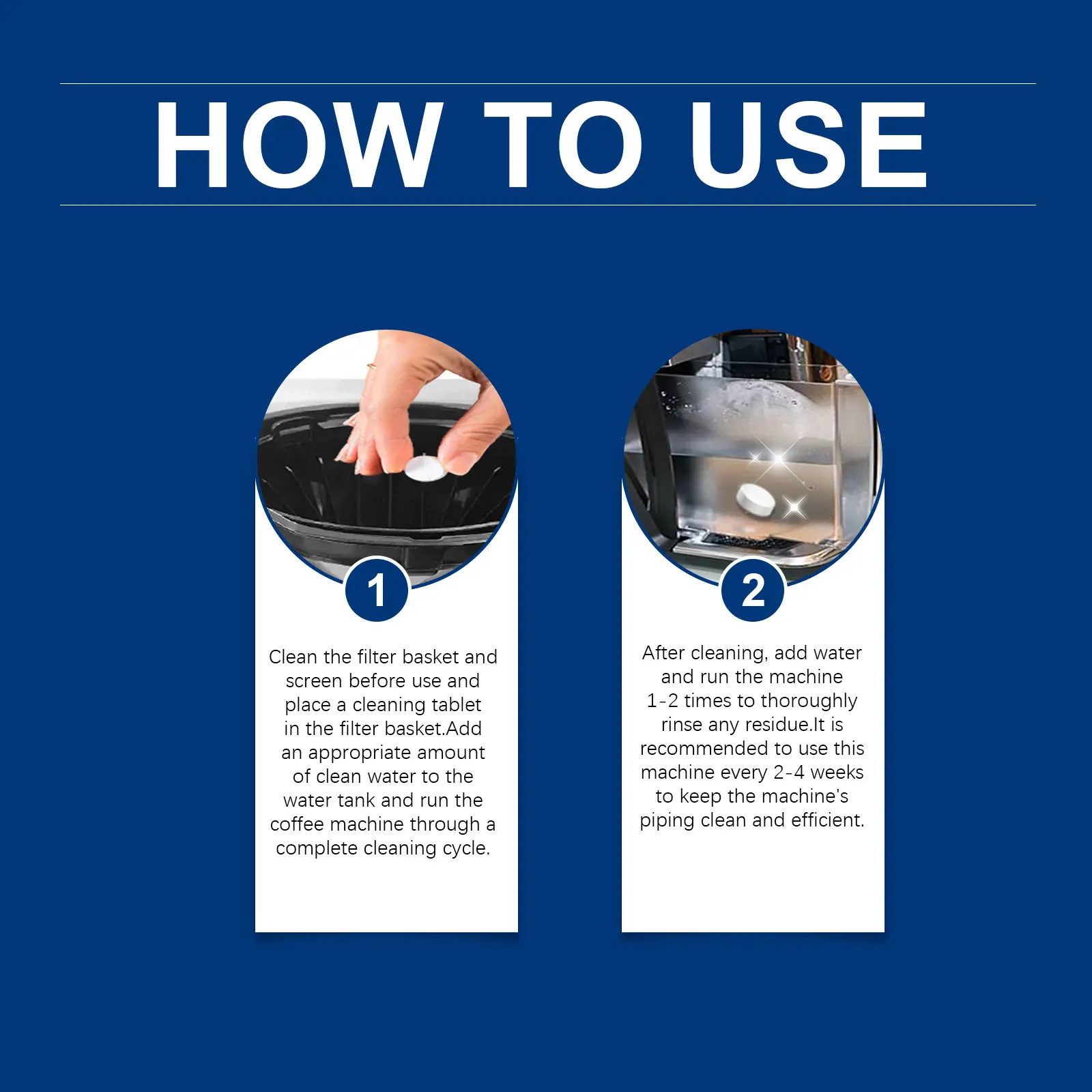 HOW TO USE

1

Clean the filter basket and screen before use and place a cleaning tablet in the filter basket.Add an appropriate amount of clean water to the water tank and run the coffee machine through a complete cleaning cycle.

2

After cleaning, add water and run the machine 1-2 times to thoroughly rinse any residue.It is recommended to use this machine every 2-4 weeks to keep the machine's piping clean and efficient.