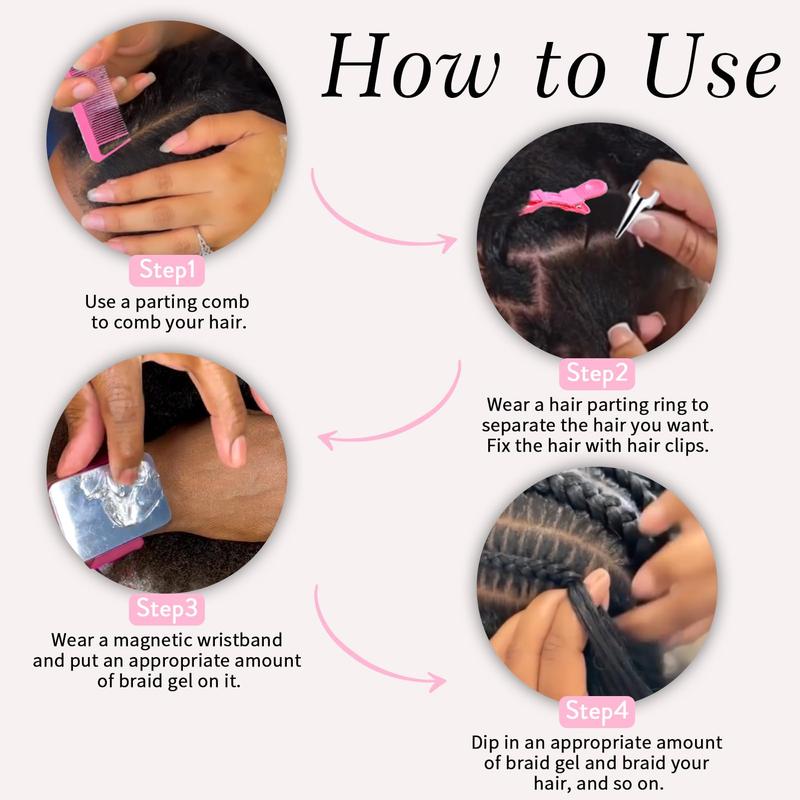 How to Use

Step1
Use a parting comb to comb your hair.

Step2
Wear a hair parting ring to separate the hair you want. Fix the hair with hair clips.

Step3
Wear a magnetic wristband and put an appropriate amount of braid gel on it.

Step4
Dip in an appropriate amount of braid gel and braid your hair, and so on.