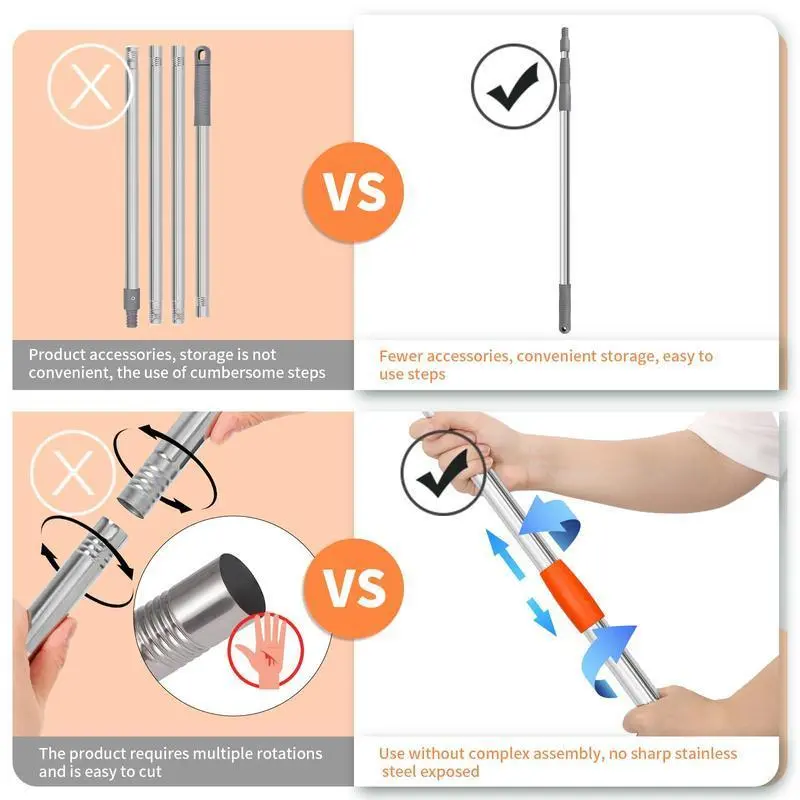 VS

Product accessories, storage is not convenient, the use of cumbersome steps

Fewer accessories, convenient storage, easy to use steps

VS

The product requires multiple rotations and is easy to cut

Use without complex assembly, no sharp stainless steel exposed