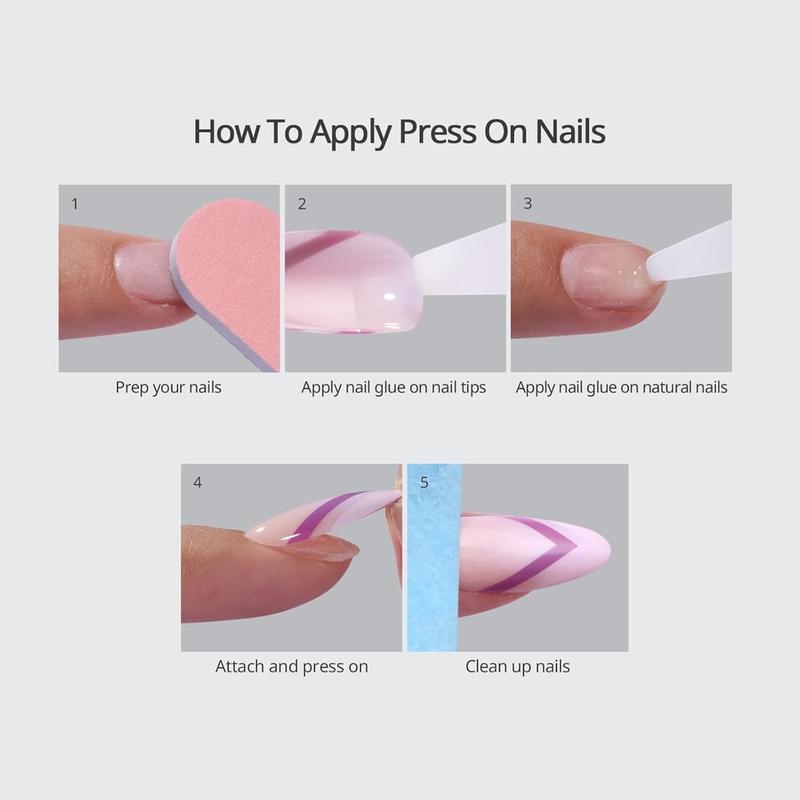 How To Apply Press On Nails

1

Prep your nails

2

Apply nail glue on nail tips

3

Apply nail glue on natural nails

4

Attach and press on

5

Clean up nails