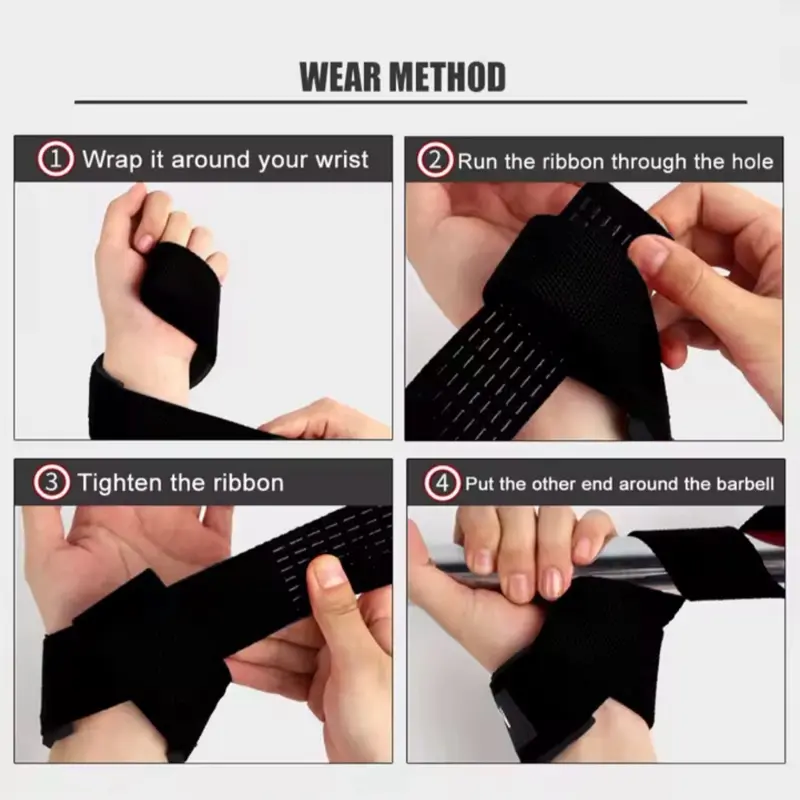 WEAR METHOD

1 Wrap it around your wrist

2 Run the ribbon through the hole

3 Tighten the ribbon

4 Put the other end around the barbell