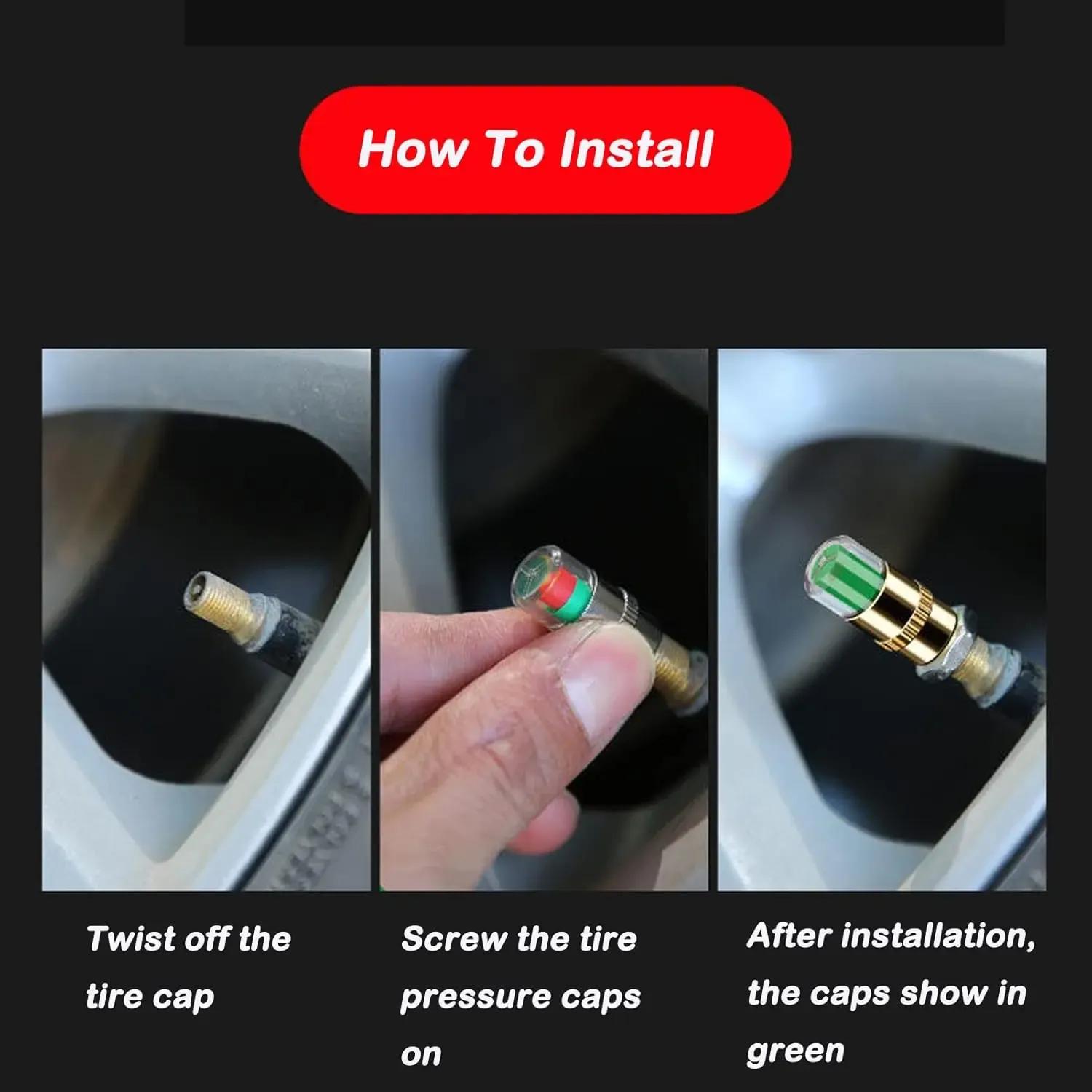 How To Install

Twist off the tire cap

Screw the tire pressure caps on

After installation, the caps show in green