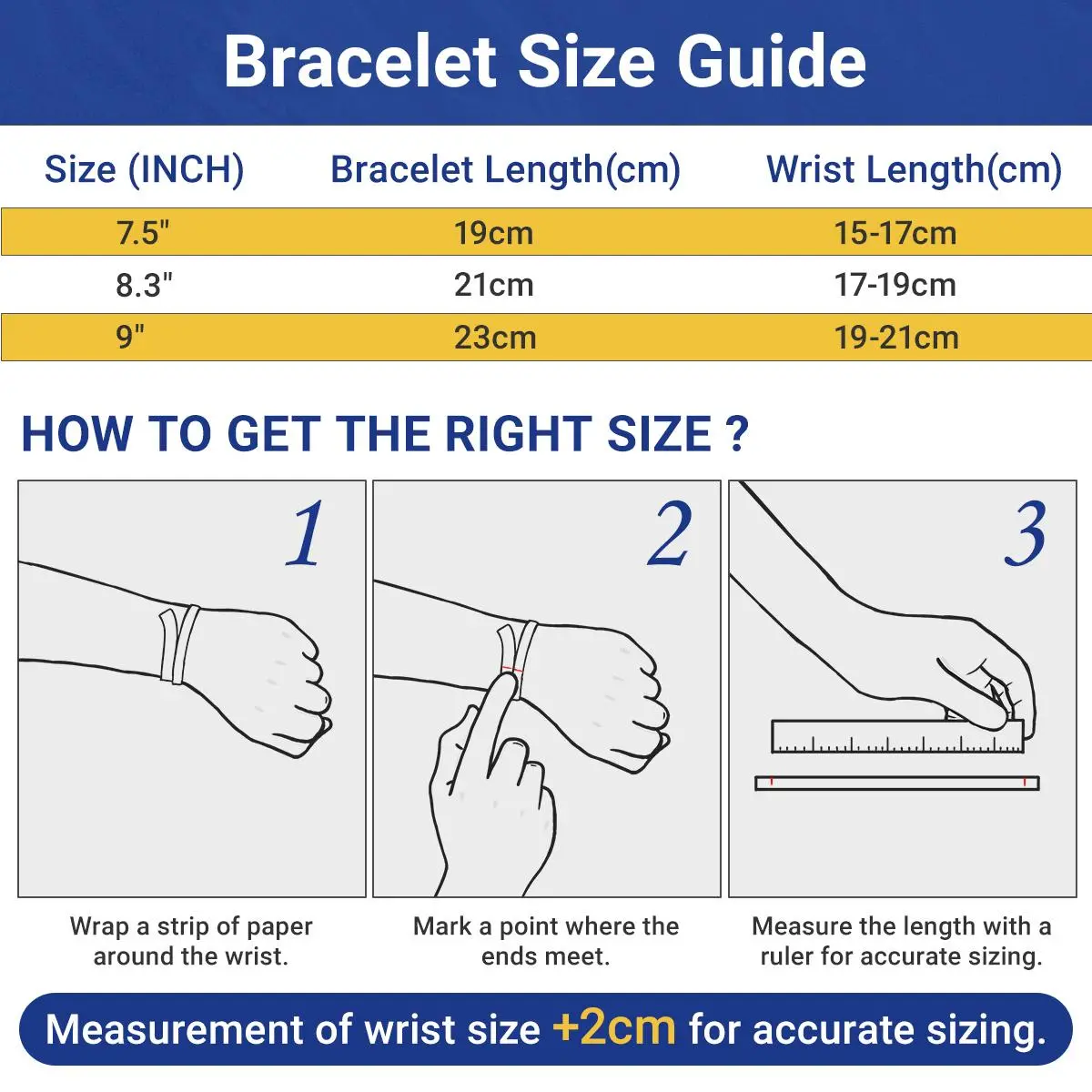 Bracelet Size Guide

| Size (INCH) | Bracelet Length(cm) | Wrist Length(cm) |
|---|---|---|
| 7.5" | 19cm | 15-17cm |
| 8.3" | 21cm | 17-19cm |
| 9" | 23cm | 19-21cm |

HOW TO GET THE RIGHT SIZE ?

1

Wrap a strip of paper around the wrist.

2

Mark a point where the ends meet.

3

Measure the length with a ruler for accurate sizing.

Measurement of wrist size +2cm for accurate sizing.