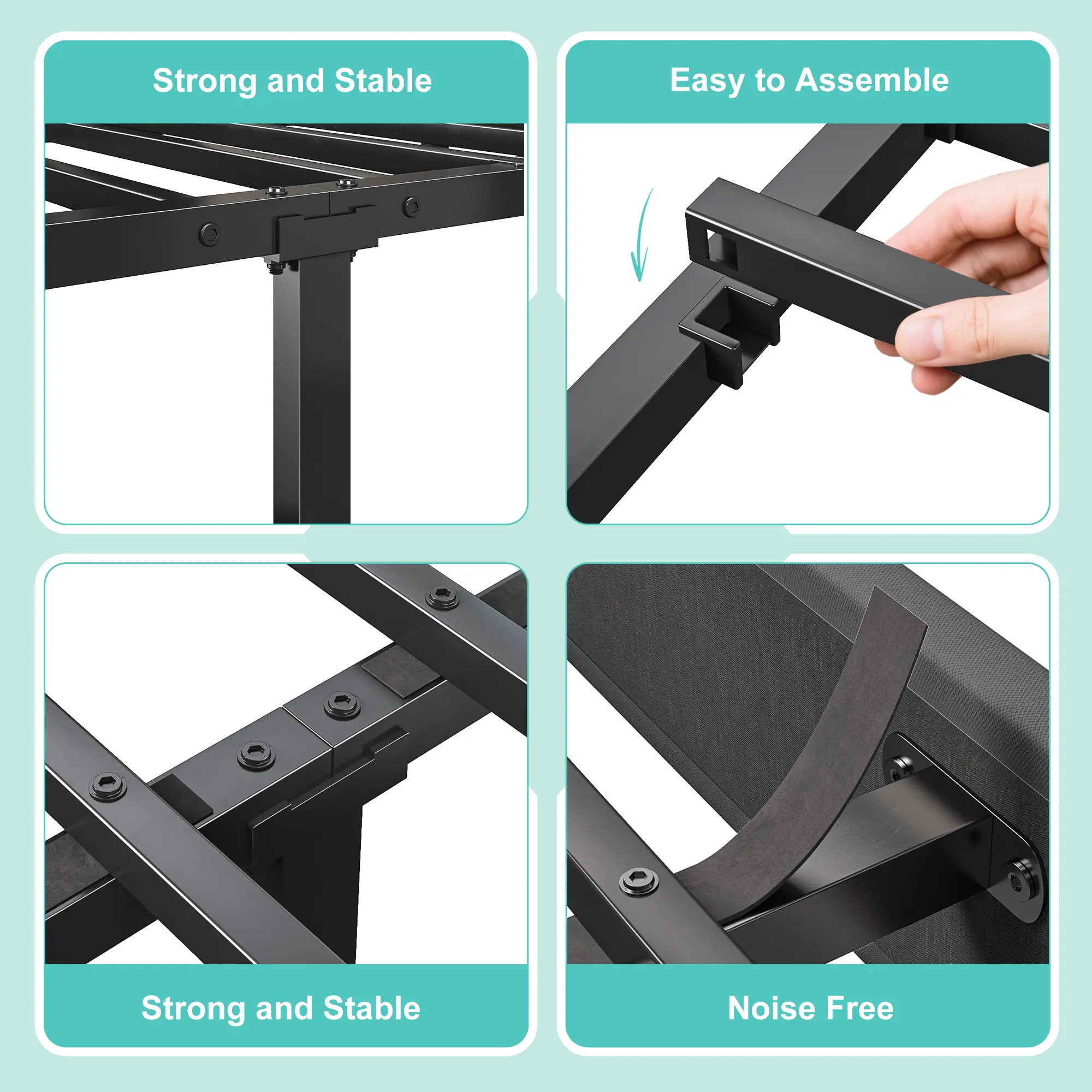 Strong and Stable

Easy to Assemble

Strong and Stable

Noise Free