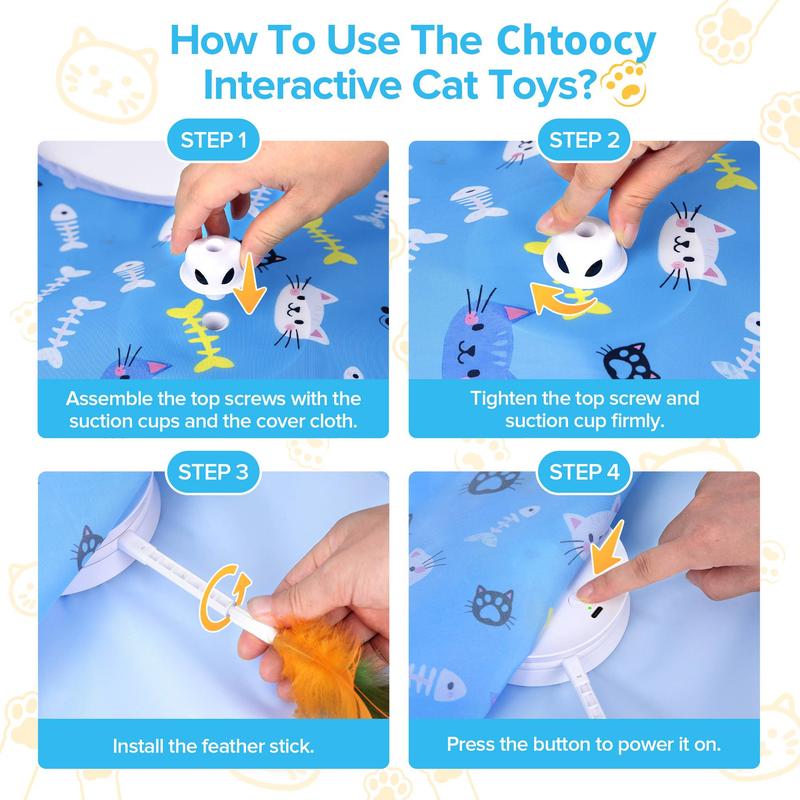 How To Use The Chtoocy Interactive Cat Toys?

STEP 1

Assemble the top screws with the suction cups and the cover cloth.

STEP 2

Tighten the top screw and suction cup firmly.

STEP 3

Install the feather stick.

STEP 4

Press the button to power it on.