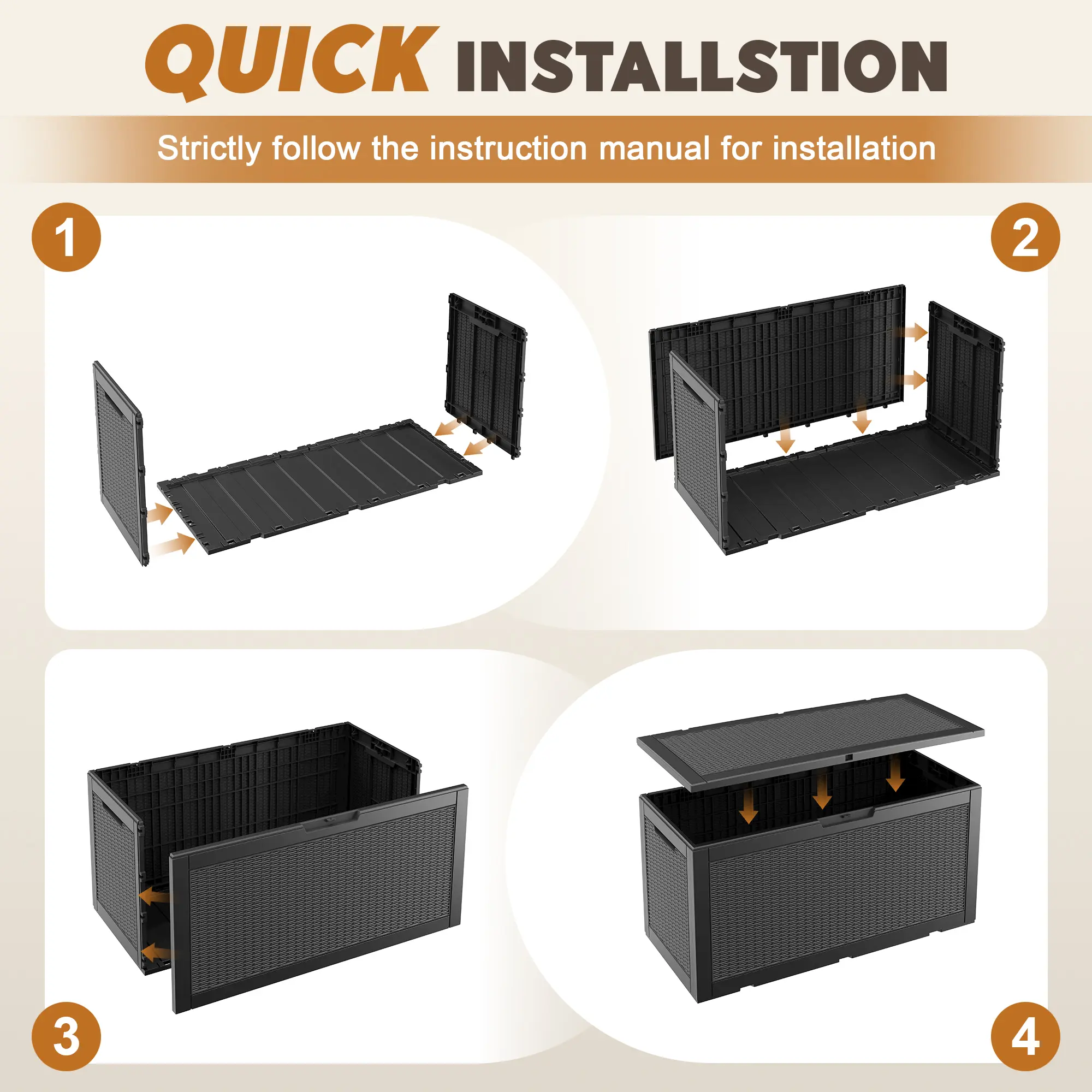 QUICK INSTALLSTION

Strictly follow the instruction manual for installation

1

2

3

4