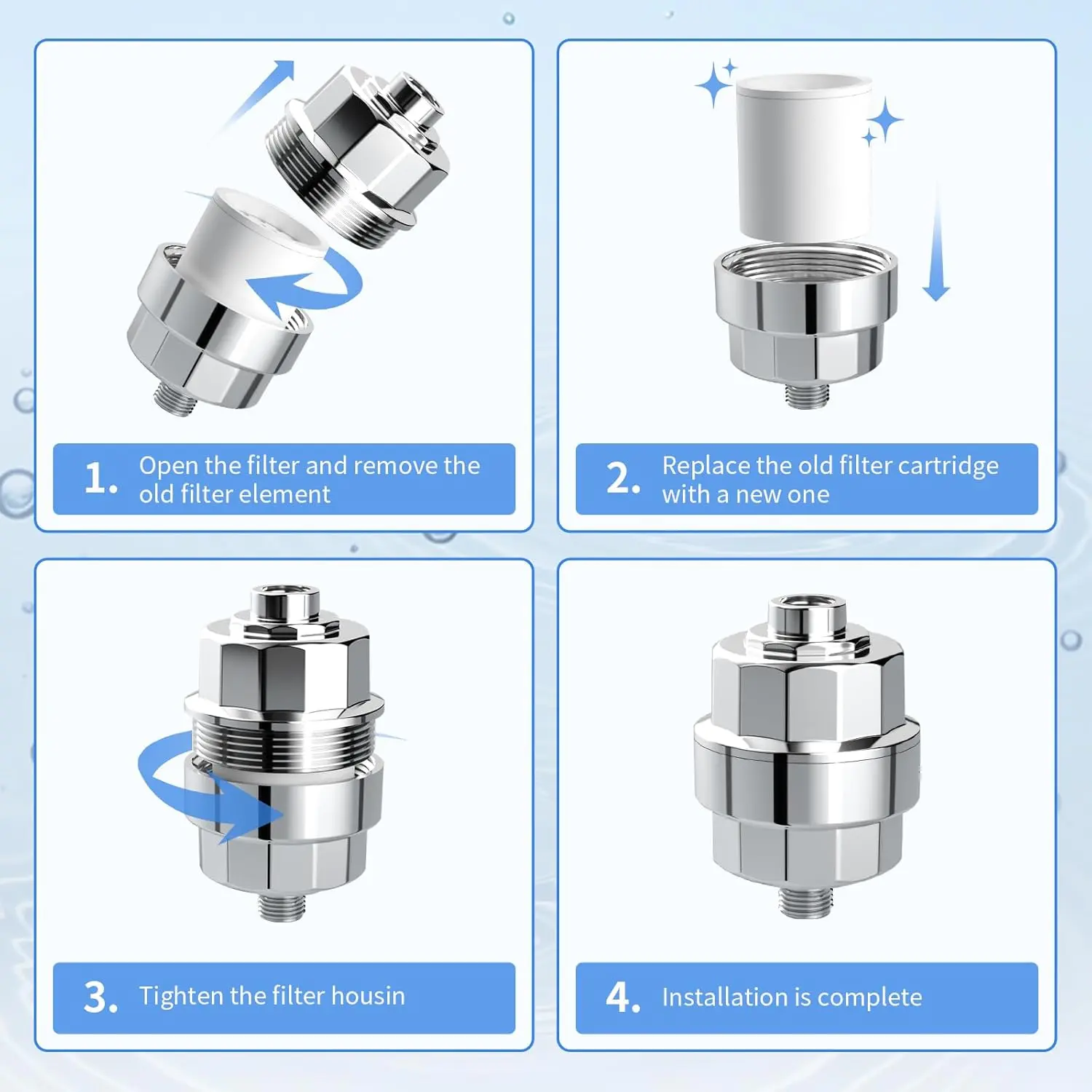 1. Open the filter and remove the old filter element

2. Replace the old filter cartridge with a new one

3. Tighten the filter housin

4. Installation is complete