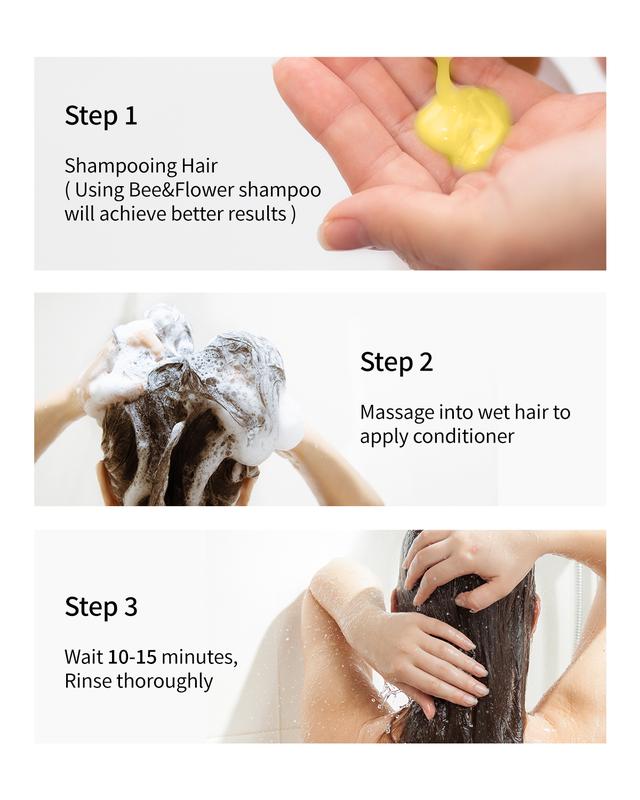 Step 1

Shampooing Hair
( Using Bee&Flower shampoo will achieve better results )

Step 2

Massage into wet hair to apply conditioner

Step 3

Wait 10-15 minutes,
Rinse thoroughly