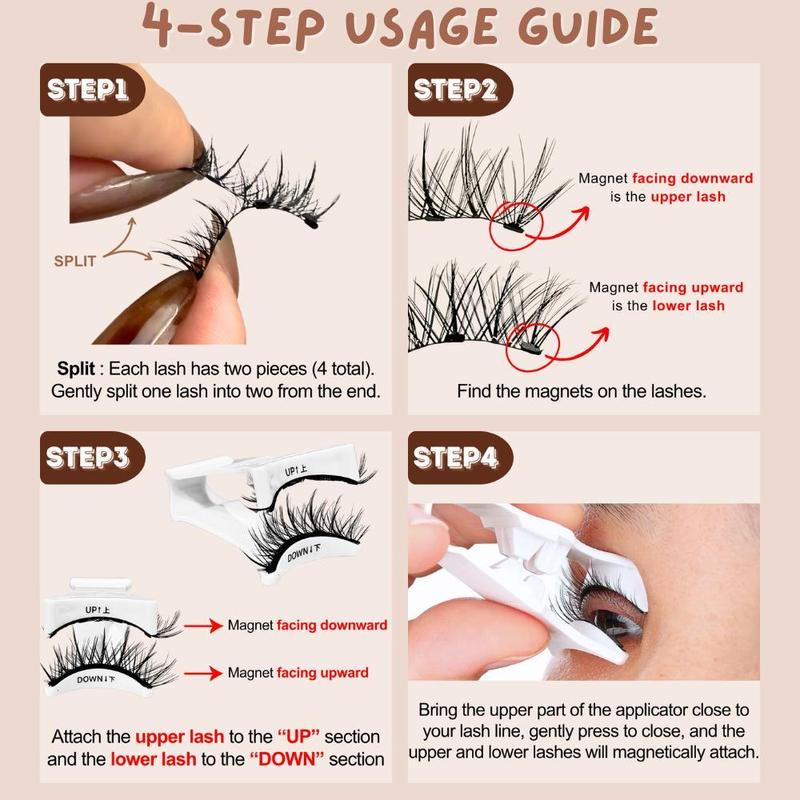 4-STEP USAGE GUIDE

STEP1

SPLIT

Split : Each lash has two pieces (4 total). Gently split one lash into two from the end.

STEP2

Magnet facing downward is the upper lash

Magnet facing upward is the lower lash

Find the magnets on the lashes.

STEP3

UP↑上

DOWN↓下

UP↑上

DOWN↓下

Magnet facing downward

Magnet facing upward

Attach the upper lash to the "UP" section and the lower lash to the "DOWN" section

STEP4

Bring the upper part of the applicator close to your lash line, gently press to close, and the upper and lower lashes will magnetically attach.