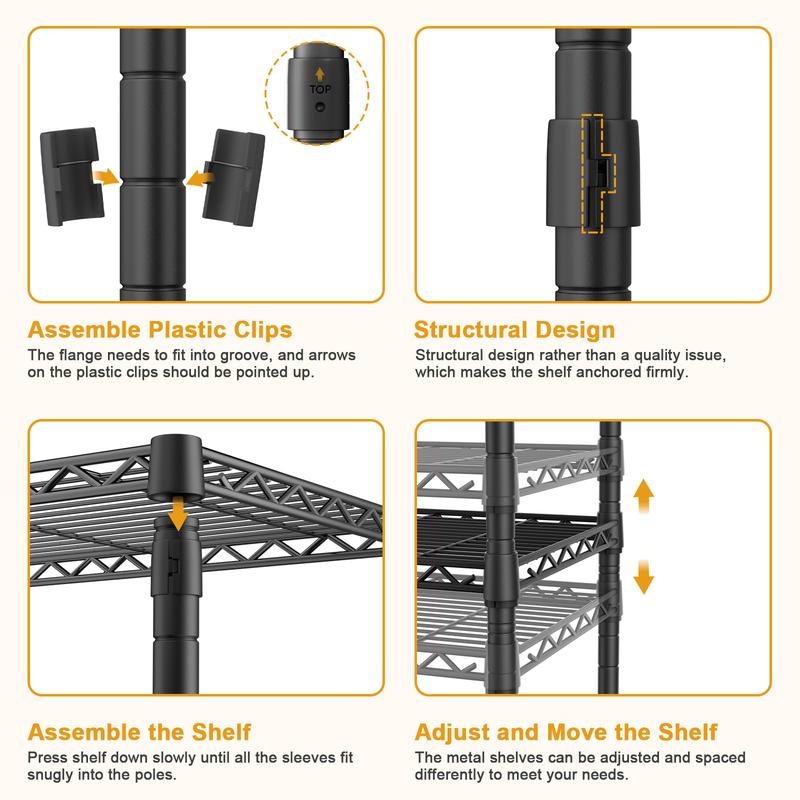 TOP

Assemble Plastic Clips

The flange needs to fit into groove, and arrows on the plastic clips should be pointed up.

Structural Design

Structural design rather than a quality issue, which makes the shelf anchored firmly.

Assemble the Shelf

Press shelf down slowly until all the sleeves fit snugly into the poles.

Adjust and Move the Shelf

The metal shelves can be adjusted and spaced differently to meet your needs.