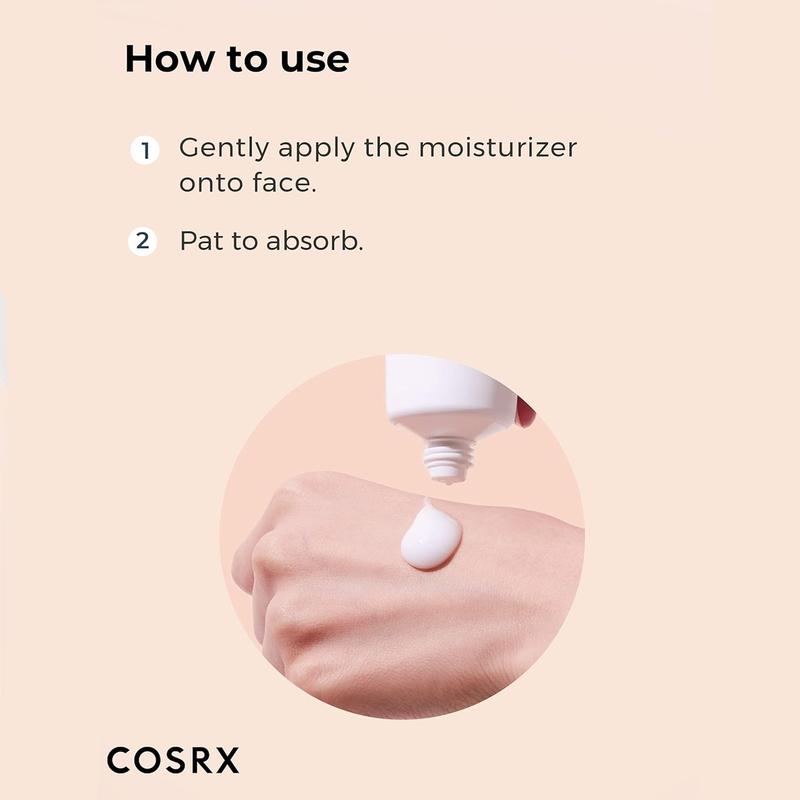 How to use

1 Gently apply the moisturizer onto face.

2 Pat to absorb.

COSRX