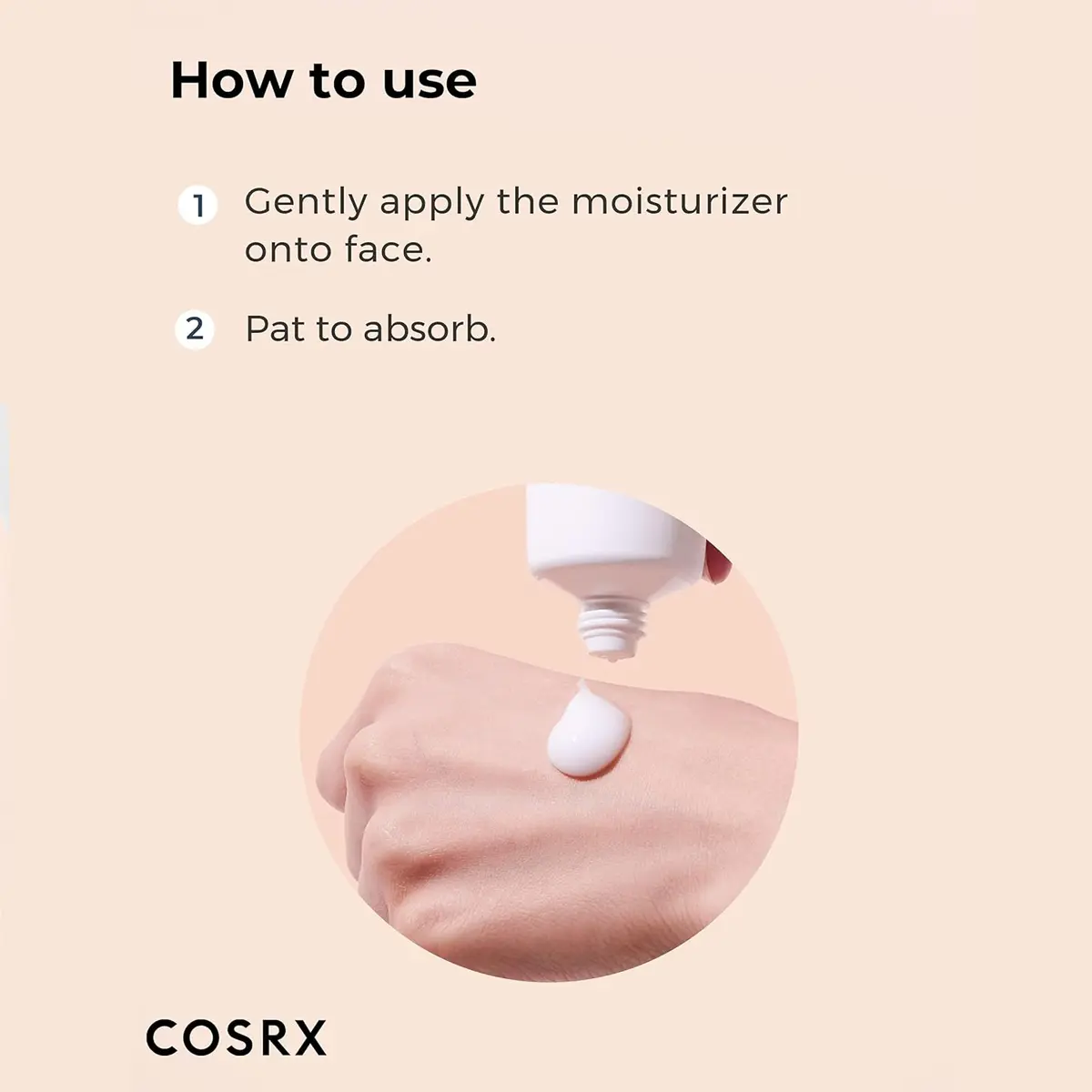 How to use

1 Gently apply the moisturizer onto face.

2 Pat to absorb.

COSRX