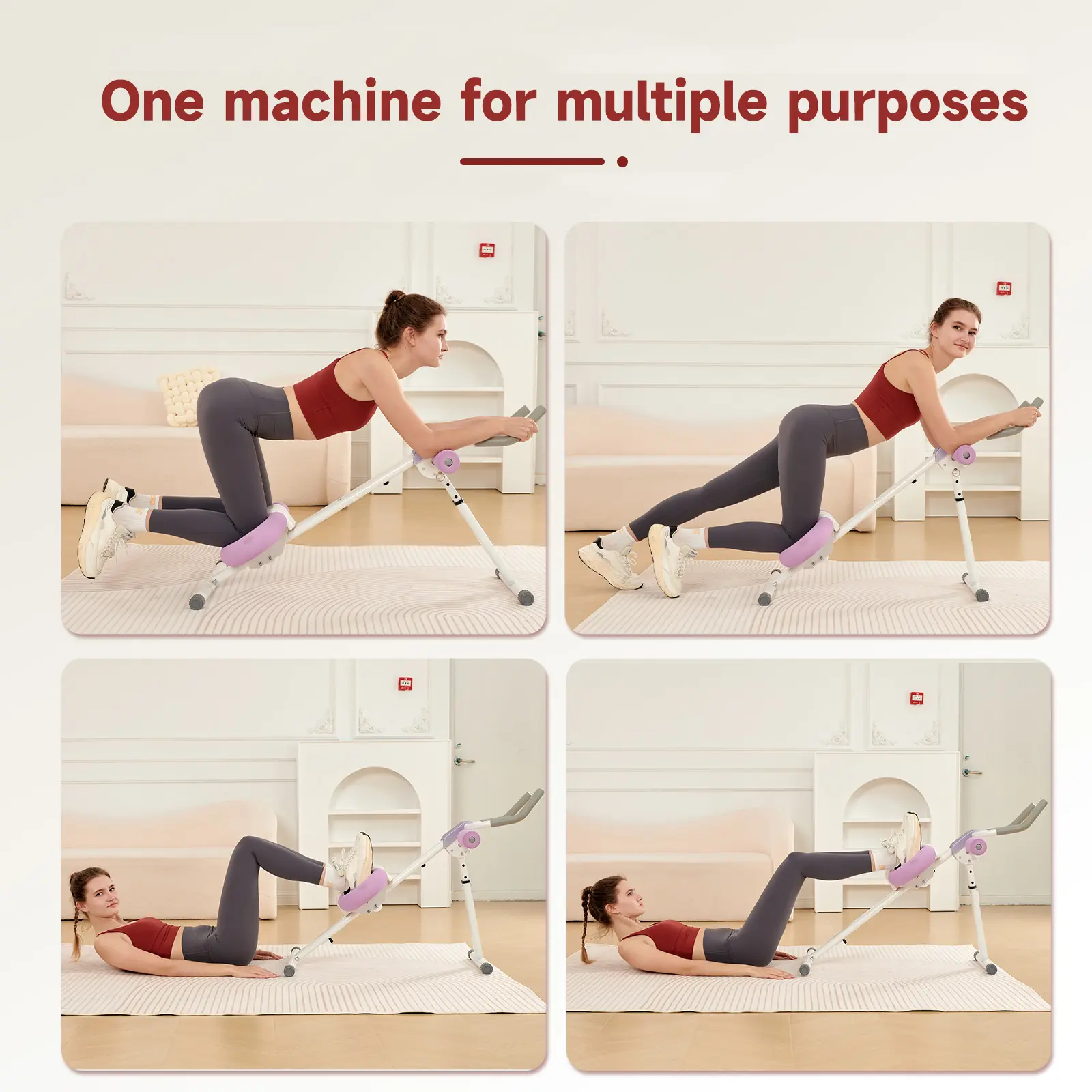 One machine for multiple purposes