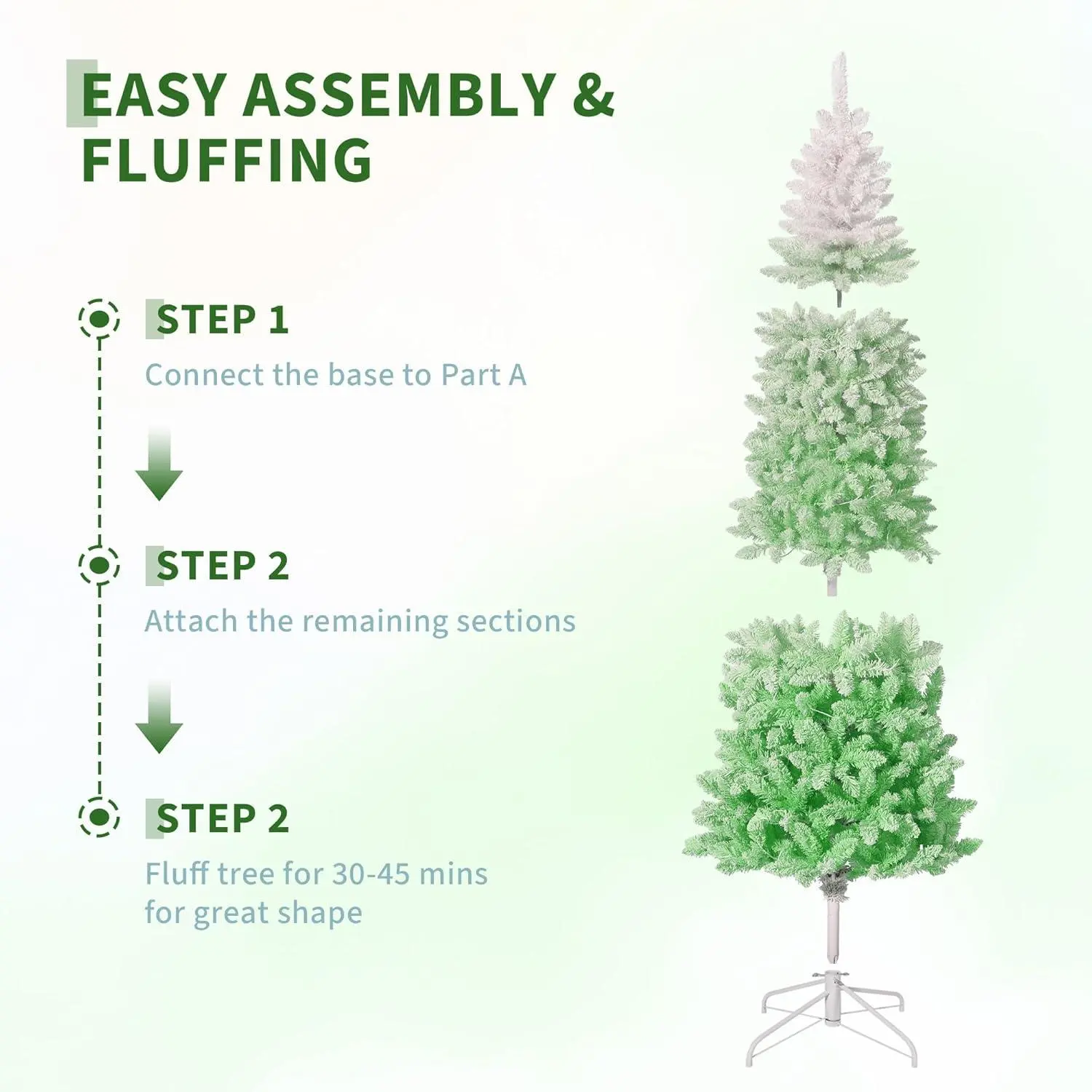 EASY ASSEMBLY & FLUFFING

STEP 1
Connect the base to Part A

STEP 2
Attach the remaining sections

STEP 2
Fluff tree for 30-45 mins for great shape