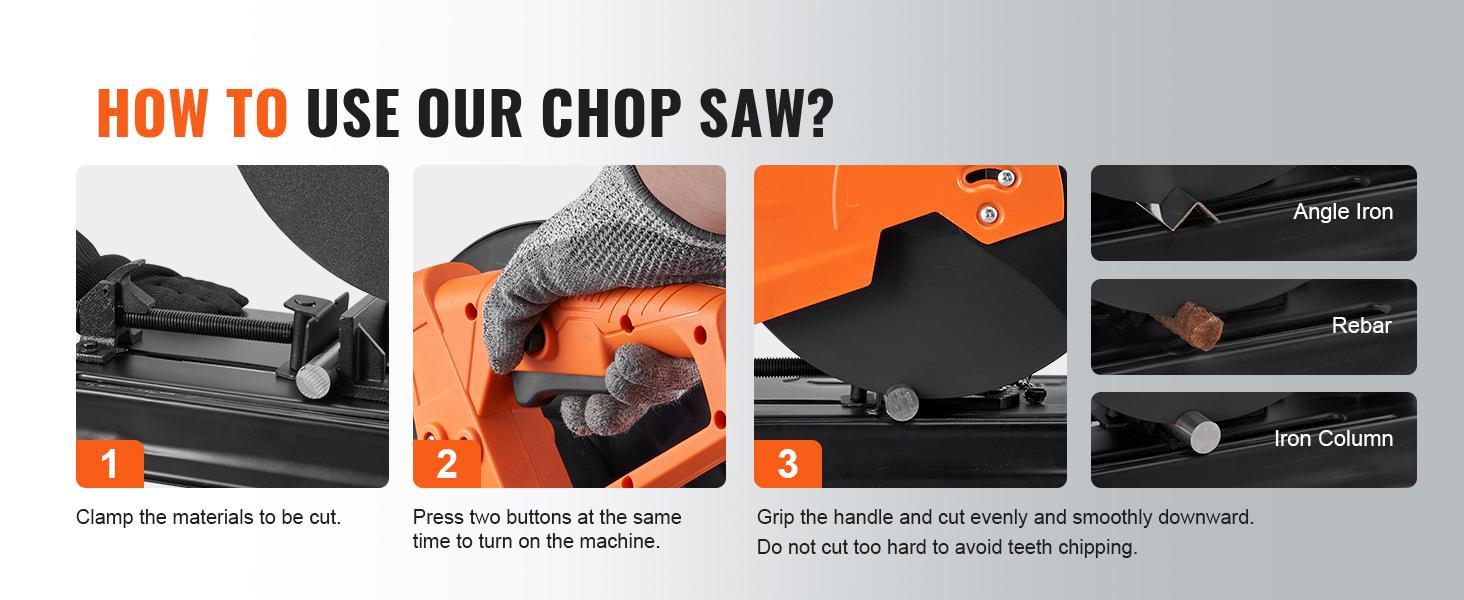 HOW TO USE OUR CHOP SAW?

1

Clamp the materials to be cut.

2

Press two buttons at the same time to turn on the machine.

3

Grip the handle and cut evenly and smoothly downward.
Do not cut too hard to avoid teeth chipping.

Angle Iron

Rebar

Iron Column