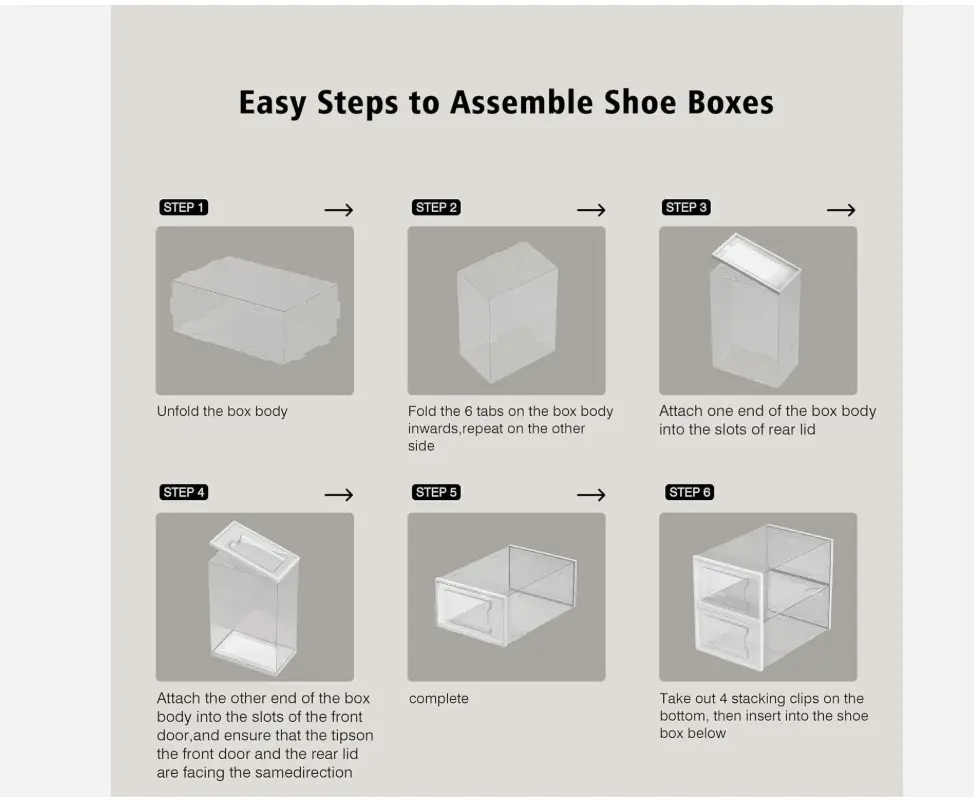 Easy Steps to Assemble Shoe Boxes

STEP 1 →

Unfold the box body

STEP 2 →

Fold the 6 tabs on the box body inwards,repeat on the other side

STEP 3 →

Attach one end of the box body into the slots of rear lid

STEP 4 →

Attach the other end of the box body into the slots of the front door,and ensure that the tipson the front door and the rear lid are facing the samedirection

STEP 5 →

complete

STEP 6

Take out 4 stacking clips on the bottom, then insert into the shoe box below