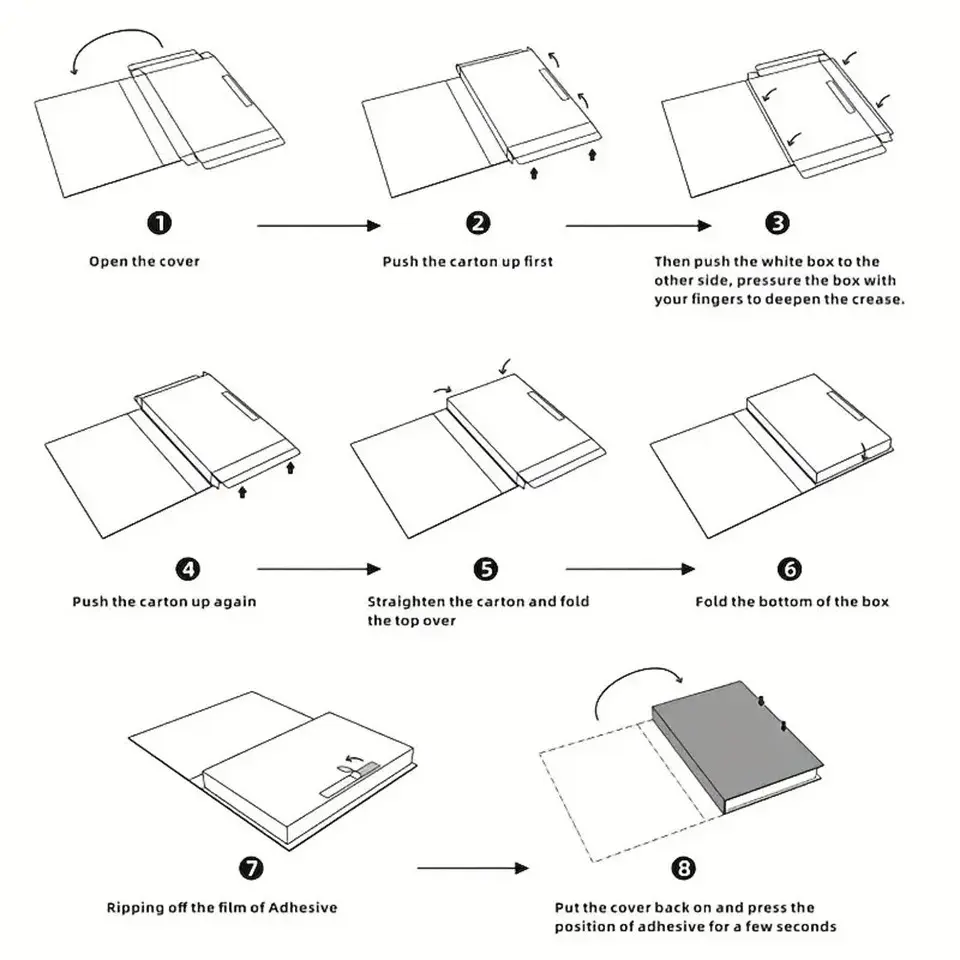 1
Open the cover

2
Push the carton up first

3
Then push the white box to the other side, pressure the box with your fingers to deepen the crease.

4
Push the carton up again

5
Straighten the carton and fold the top over

6
Fold the bottom of the box

7
Ripping off the film of Adhesive

8
Put the cover back on and press the position of adhesive for a few seconds