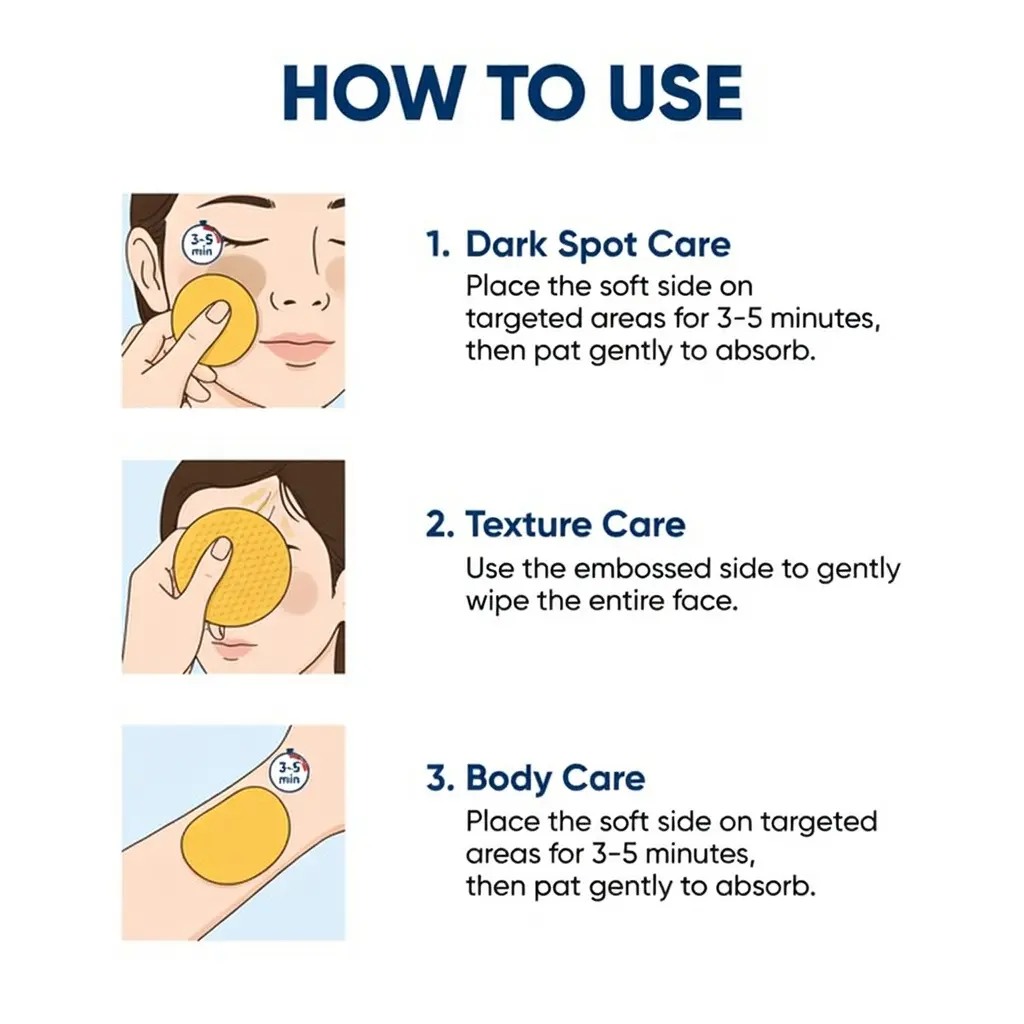 HOW TO USE

3-5 min

1. Dark Spot Care
Place the soft side on targeted areas for 3-5 minutes, then pat gently to absorb.

2. Texture Care
Use the embossed side to gently wipe the entire face.

3-5 min

3. Body Care
Place the soft side on targeted areas for 3-5 minutes, then pat gently to absorb.