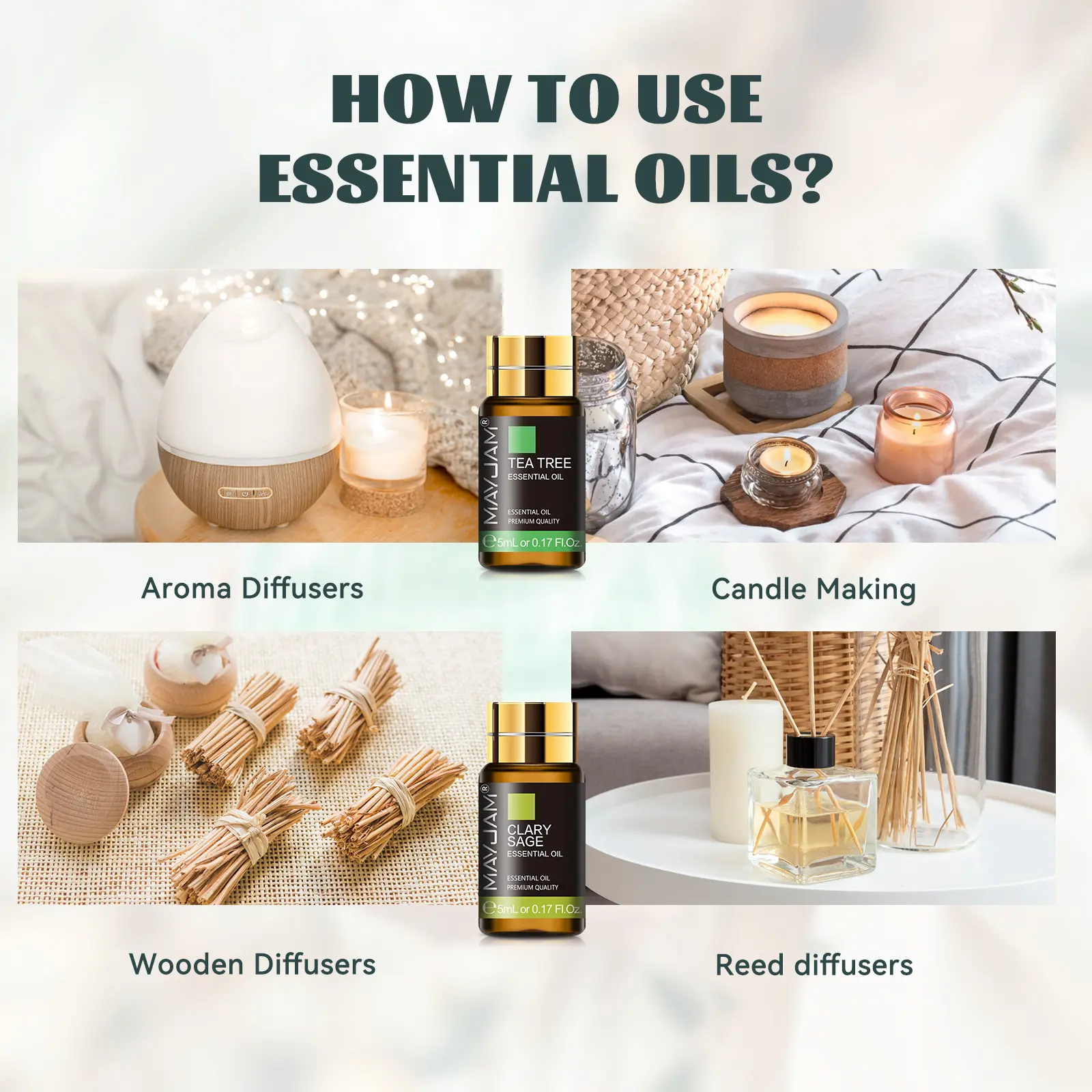 HOW TO USE ESSENTIAL OILS?

MAYJAM®
TEA TREE
ESSENTIAL OIL
ESSENTIAL OIL
PREMIUM QUALITY
℮5mL or 0.17 Fl.Oz.

Aroma Diffusers

Candle Making

MAYJAM®
CLARY SAGE
ESSENTIAL OIL
ESSENTIAL OIL
PREMIUM QUALITY
℮5mL or 0.17 Fl.Oz.

Wooden Diffusers

Reed diffusers