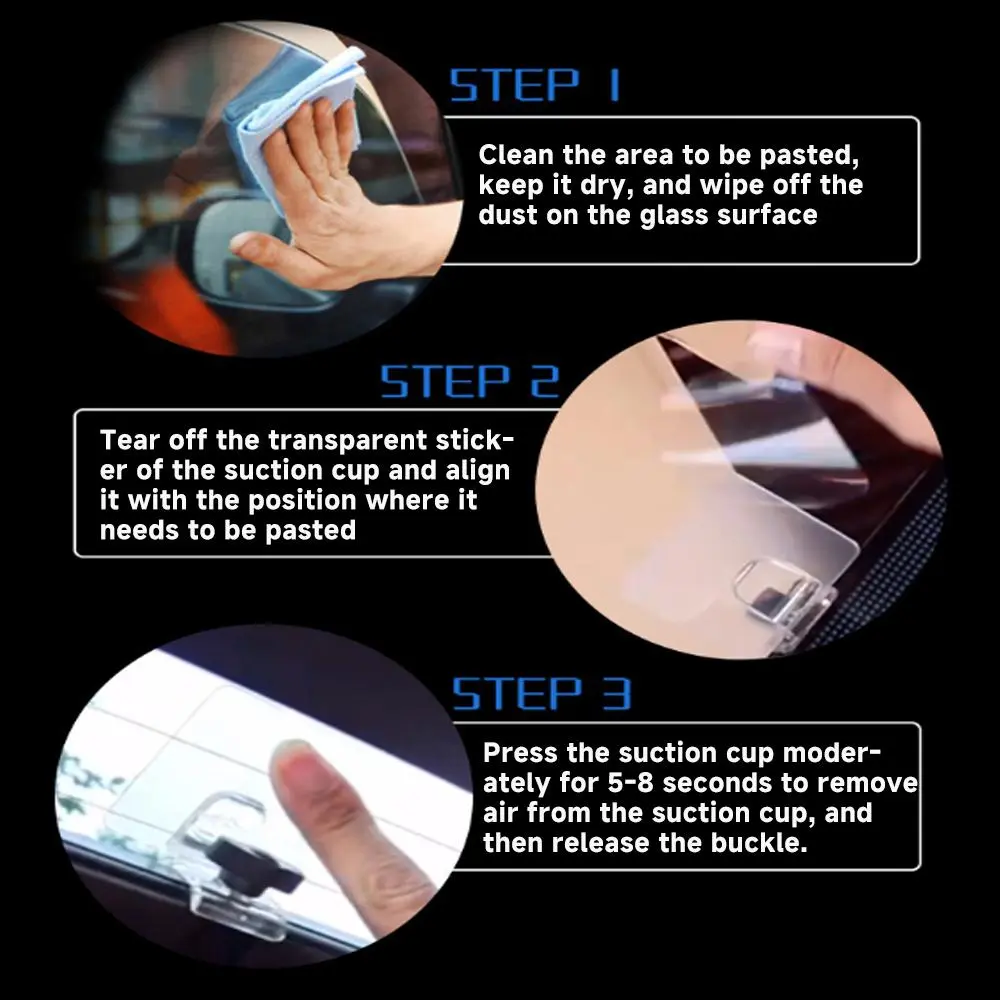 STEP 1

Clean the area to be pasted, keep it dry, and wipe off the dust on the glass surface

STEP 2

Tear off the transparent sticker of the suction cup and align it with the position where it needs to be pasted

STEP 3

Press the suction cup moderately for 5-8 seconds to remove air from the suction cup, and then release the buckle.