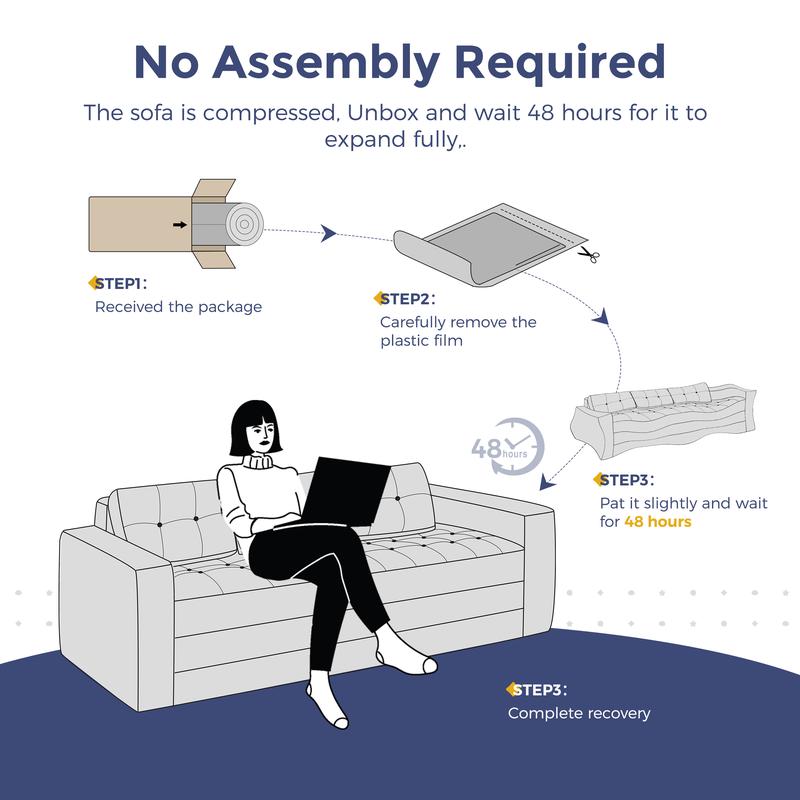 No Assembly Required

The sofa is compressed, Unbox and wait 48 hours for it to expand fully,.

STEP1:
Received the package

STEP2:
Carefully remove the plastic film

48 hours

STEP3:
Pat it slightly and wait for 48 hours

STEP3:
Complete recovery