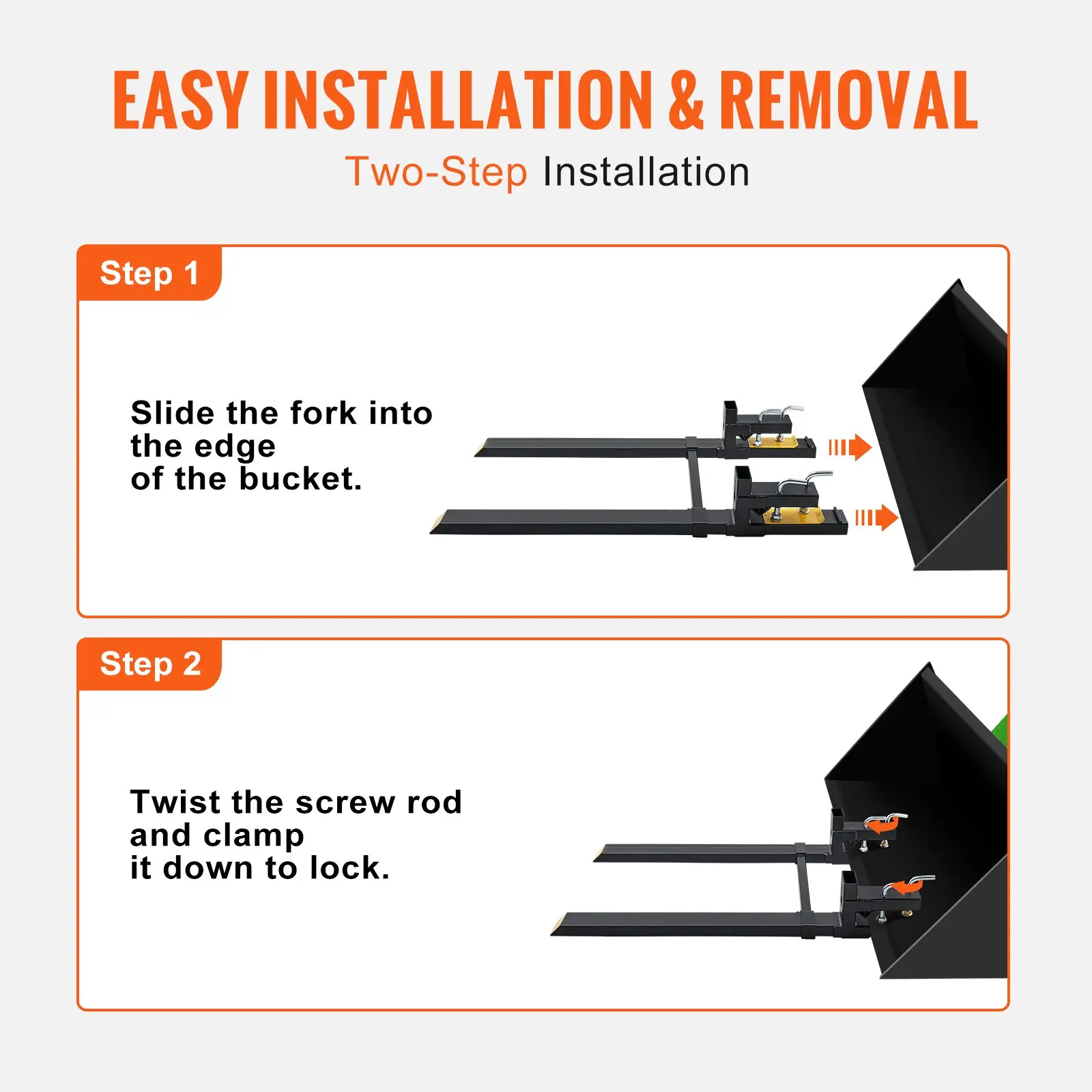 EASY INSTALLATION & REMOVAL
Two-Step Installation

Step 1

Slide the fork into the edge of the bucket.

Step 2

Twist the screw rod and clamp it down to lock.