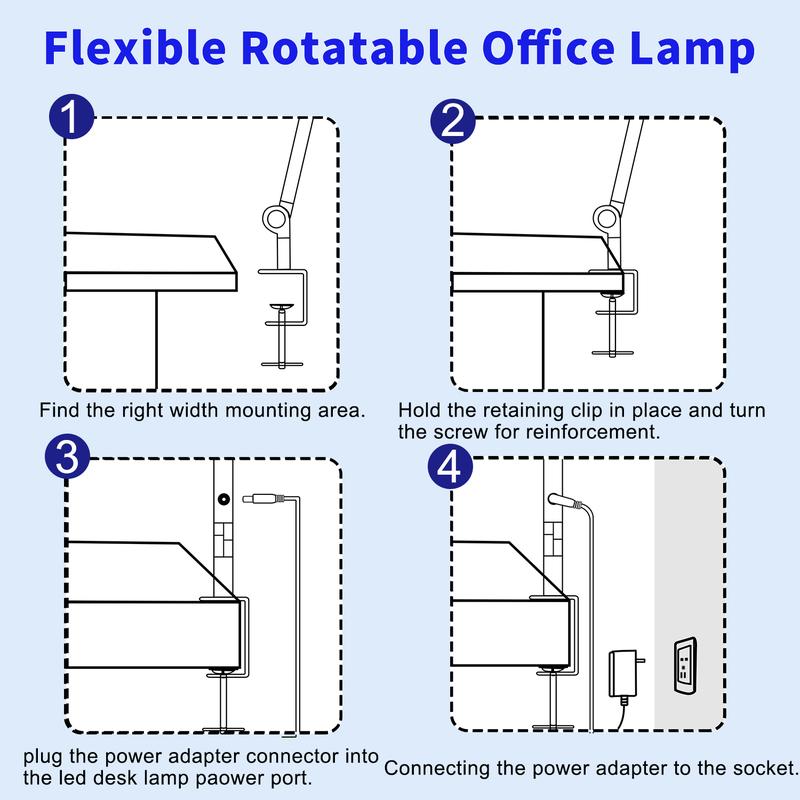 Flexible Rotatable Office Lamp

1

Find the right width mounting area.

2

Hold the retaining clip in place and turn the screw for reinforcement.

3

plug the power adapter connector into the led desk lamp paower port.

4

Connecting the power adapter to the socket.