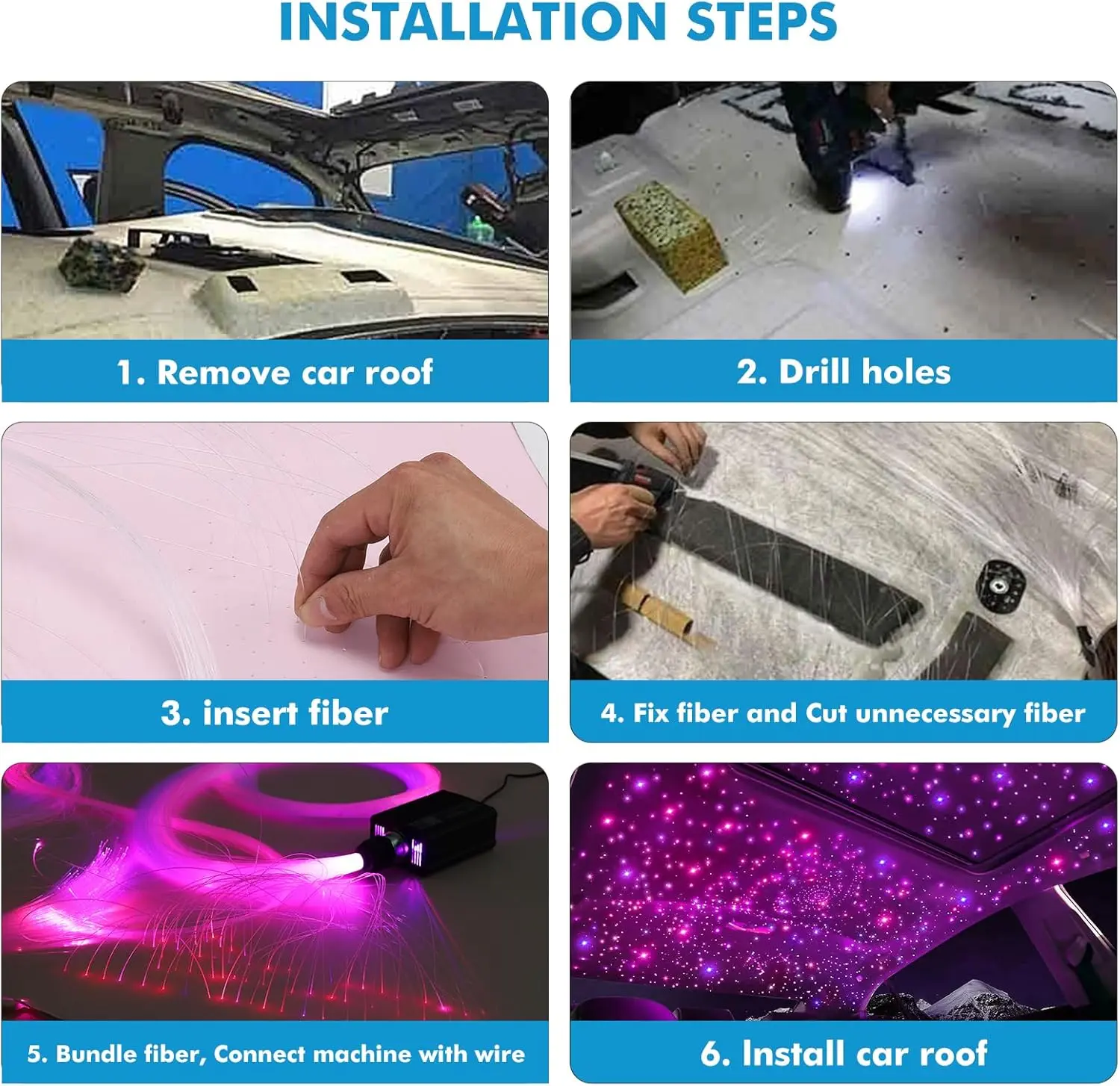 INSTALLATION STEPS

1. Remove car roof

2. Drill holes

3. insert fiber

4. Fix fiber and Cut unnecessary fiber

5. Bundle fiber, Connect machine with wire

6. Install car roof