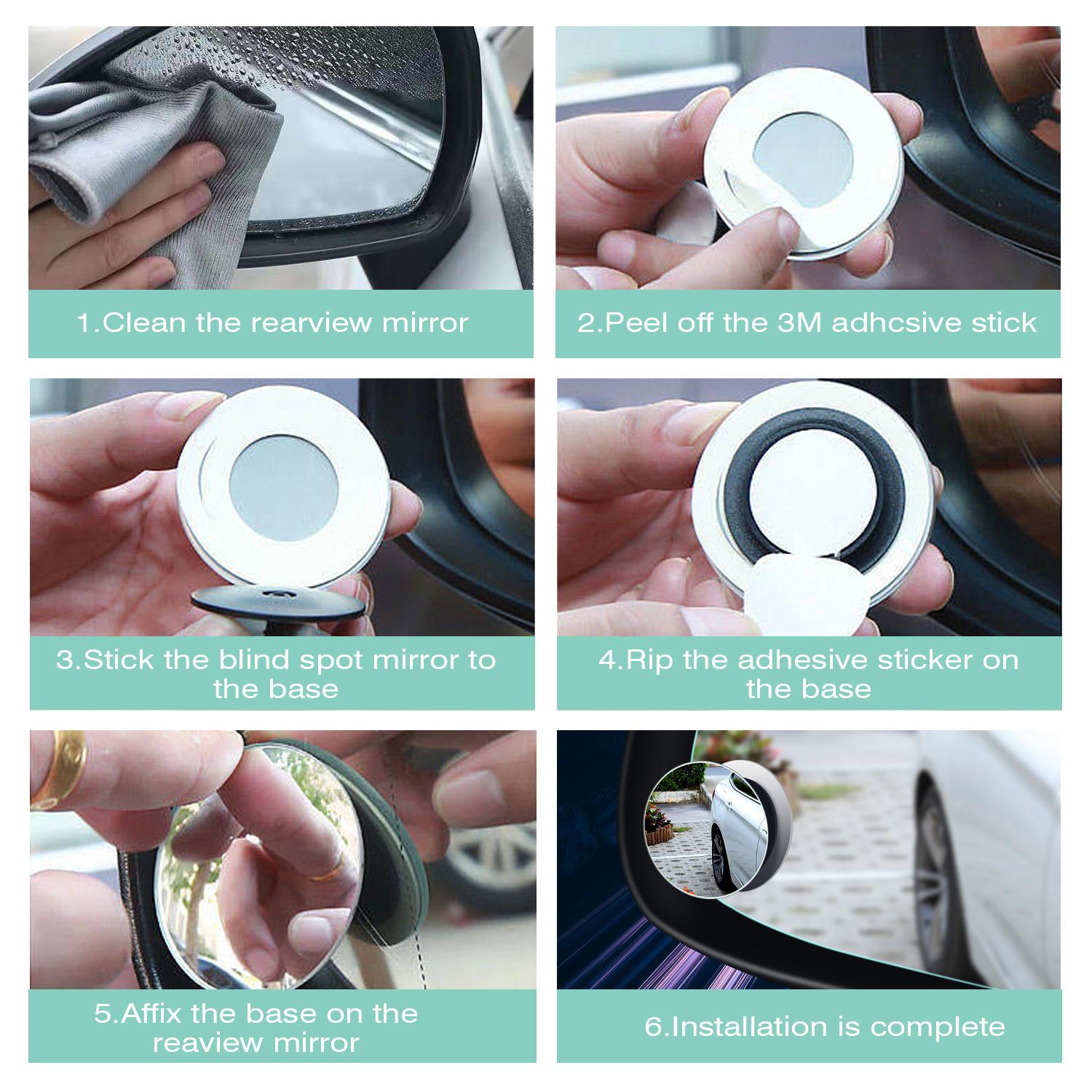 1.Clean the rearview mirror

2.Peel off the 3M adhcsive stick

3.Stick the blind spot mirror to the base

4.Rip the adhesive sticker on the base

5.Affix the base on the reaview mirror

6.Installation is complete