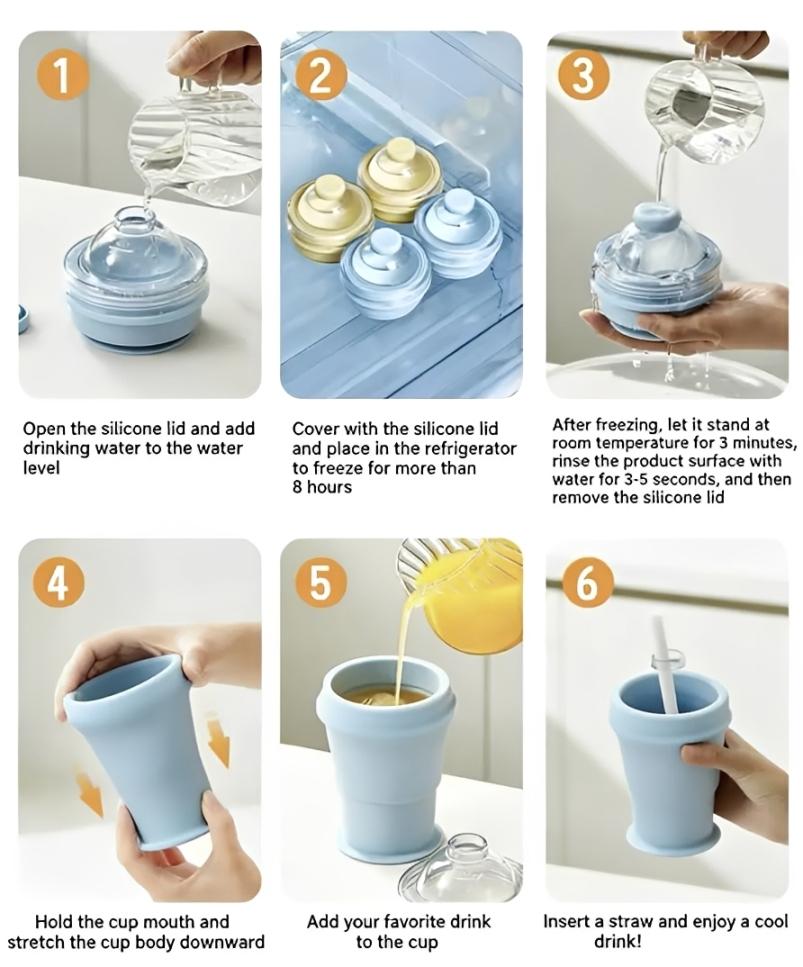 1

Open the silicone lid and add drinking water to the water level

2

Cover with the silicone lid and place in the refrigerator to freeze for more than 8 hours

3

After freezing, let it stand at room temperature for 3 minutes, rinse the product surface with water for 3-5 seconds, and then remove the silicone lid

4

Hold the cup mouth and stretch the cup body downward

5

Add your favorite drink to the cup

6

Insert a straw and enjoy a cool drink!