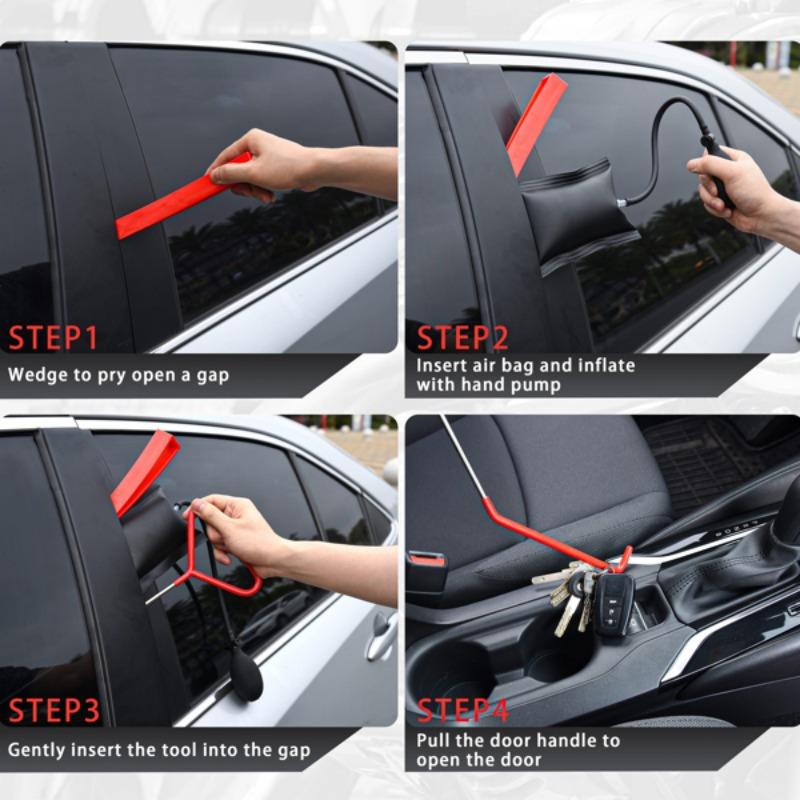 STEP1
Wedge to pry open a gap

STEP2
Insert air bag and inflate with hand pump

STEP3
Gently insert the tool into the gap

STEP4
Pull the door handle to open the door