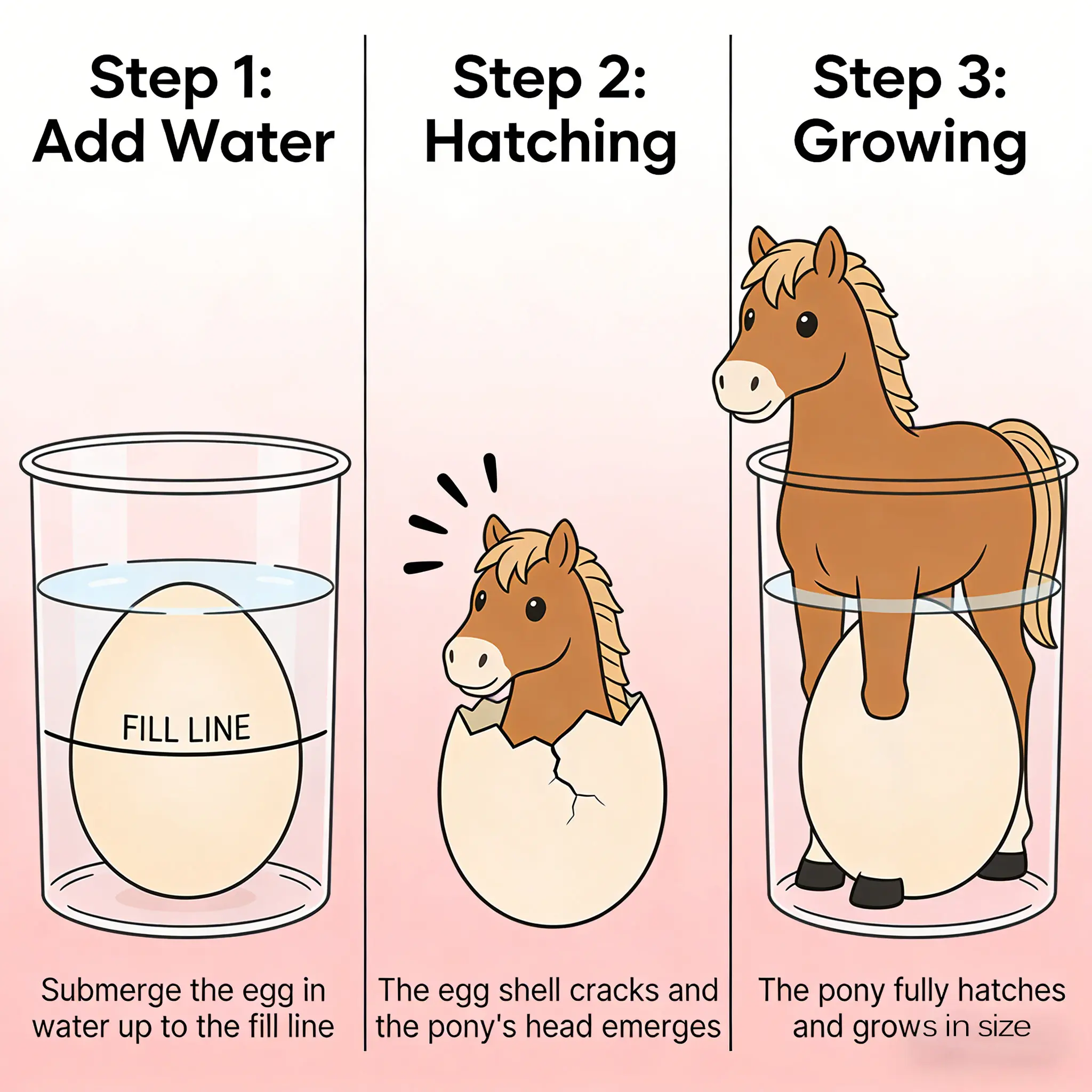 Step 1:
Add Water

FILL LINE

Submerge the egg in water up to the fill line

Step 2:
Hatching

The egg shell cracks and the pony's head emerges

Step 3:
Growing

The pony fully hatches and grows in size