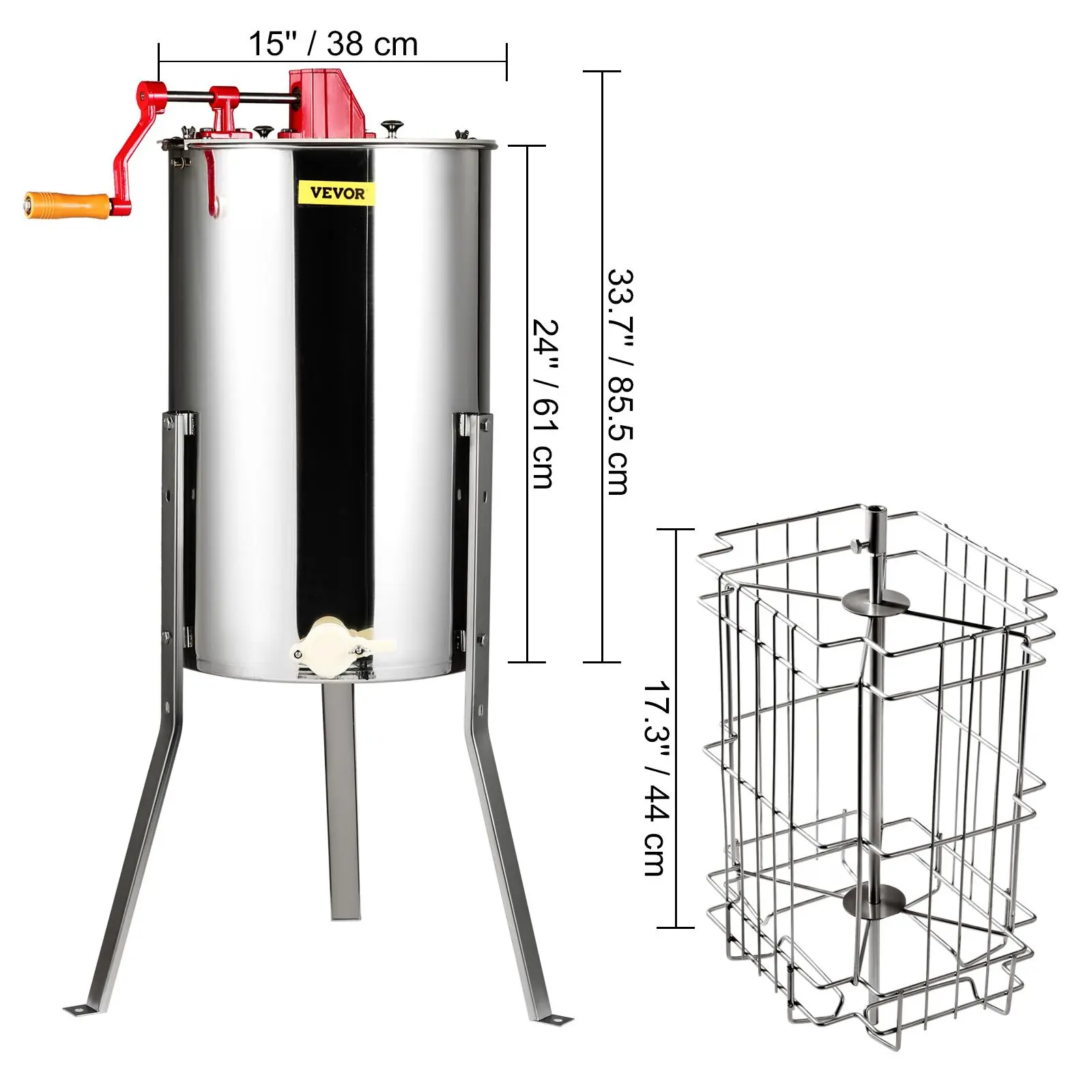 15" / 38 cm

VEVOR

24" / 61 cm

33.7" / 85.5 cm

17.3" / 44 cm