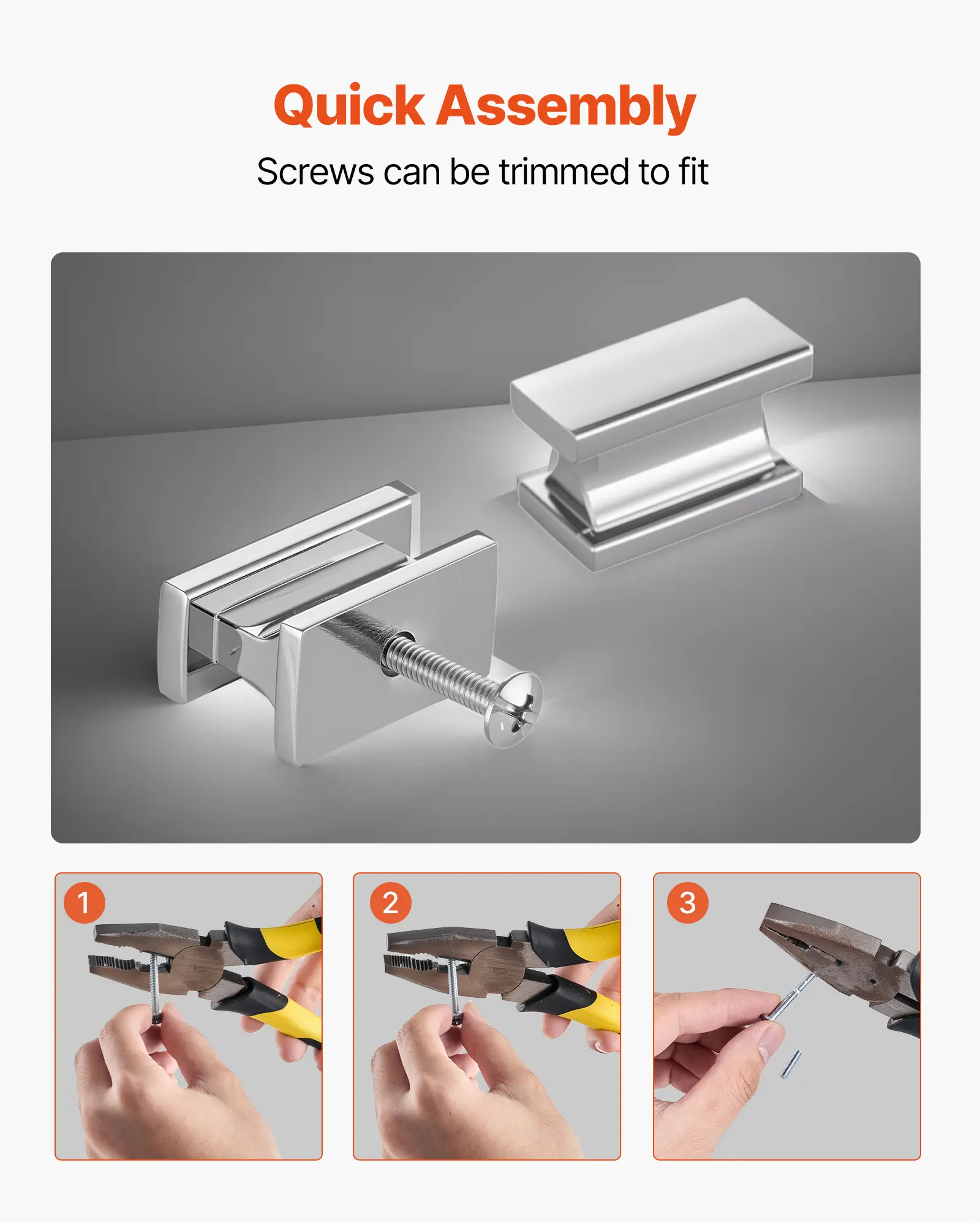 Quick Assembly

Screws can be trimmed to fit

1

2

3