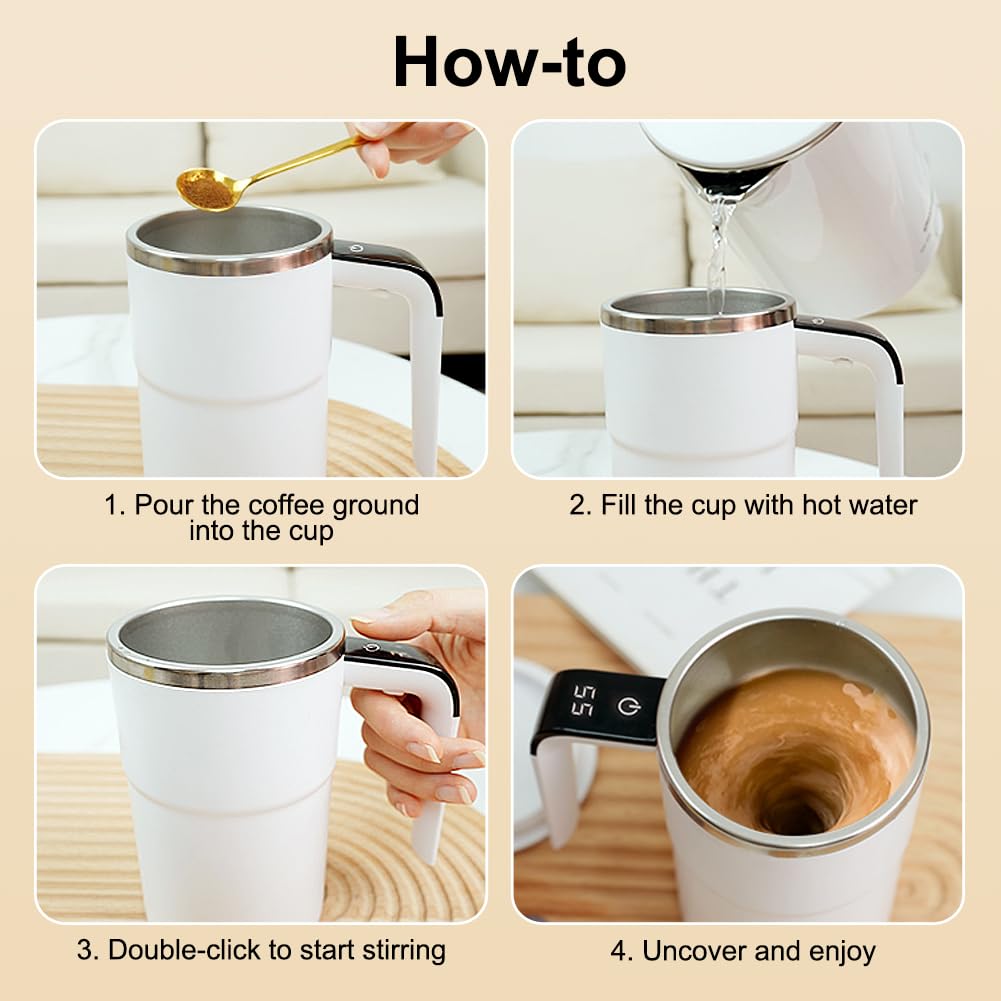 How-to

1. Pour the coffee ground into the cup

2. Fill the cup with hot water

3. Double-click to start stirring

55

4. Uncover and enjoy