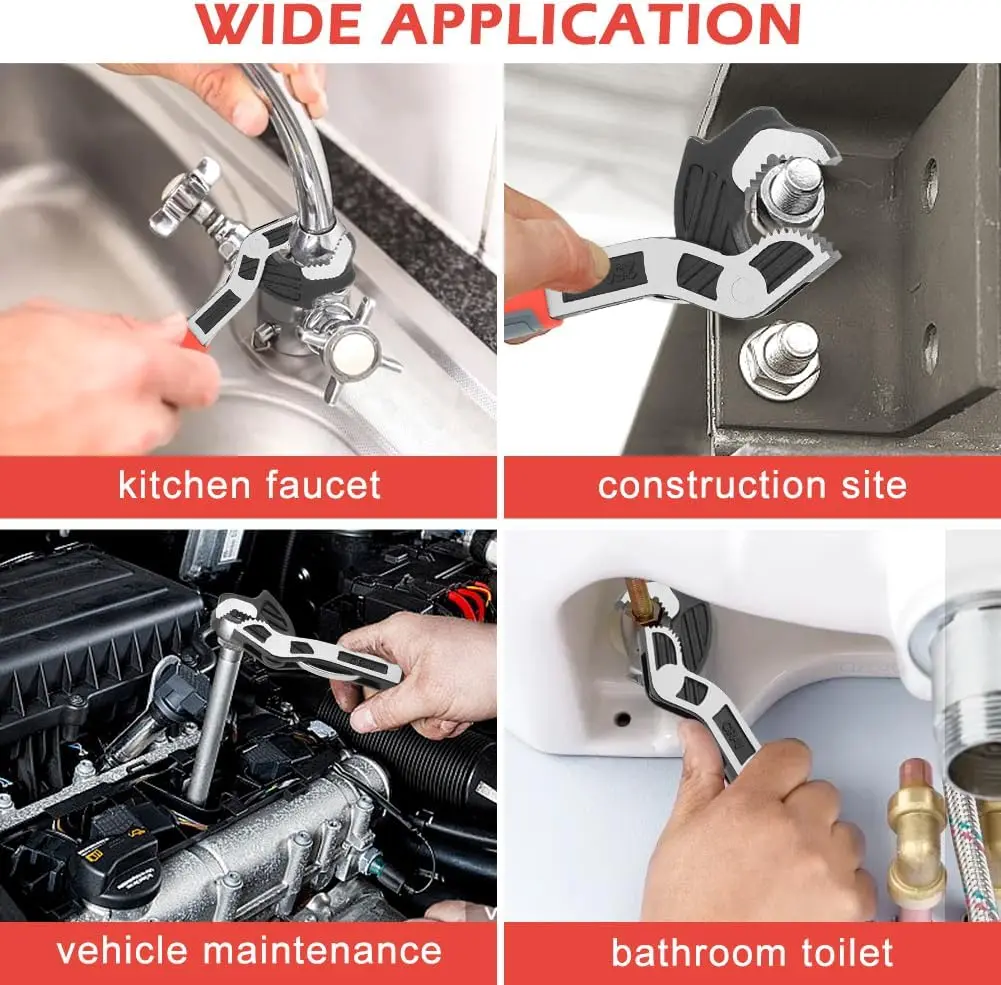 WIDE APPLICATION

kitchen faucet

construction site

vehicle maintenance

bathroom toilet