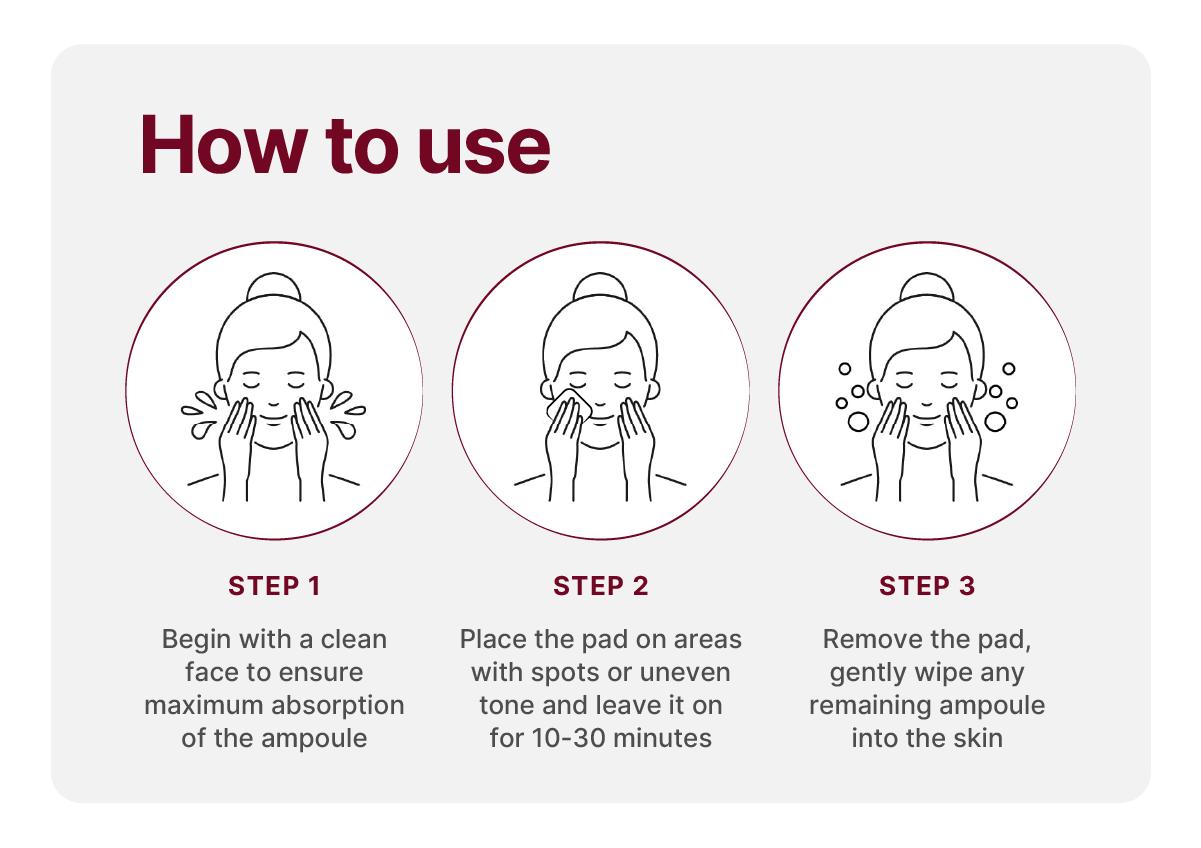 How to use

STEP 1

Begin with a clean face to ensure maximum absorption of the ampoule

STEP 2

Place the pad on areas with spots or uneven tone and leave it on for 10-30 minutes

STEP 3

Remove the pad, gently wipe any remaining ampoule into the skin