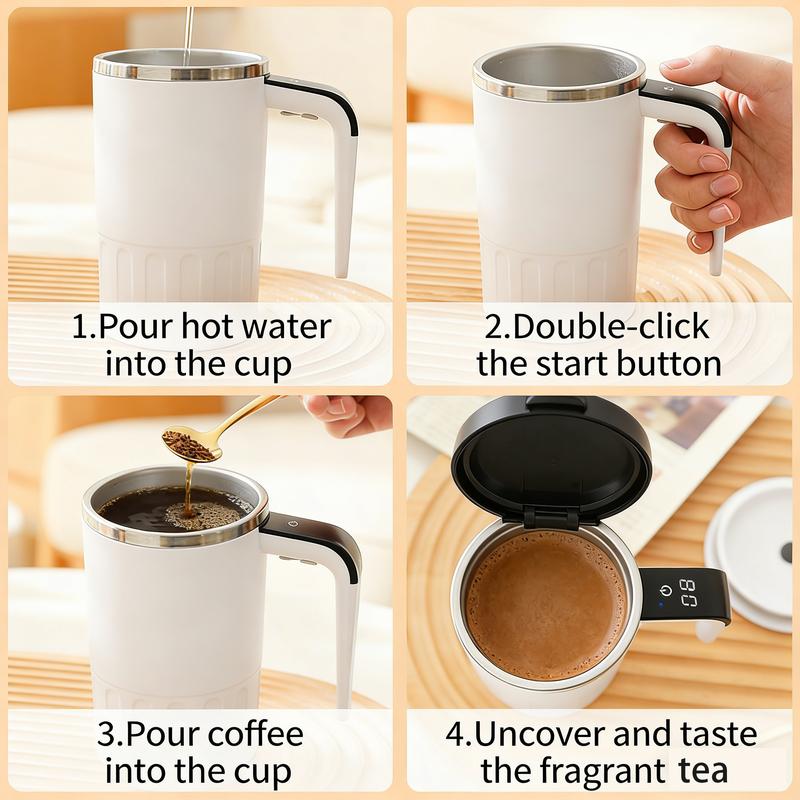 1.Pour hot water into the cup

2.Double-click the start button

3.Pour coffee into the cup

4.Uncover and taste the fragrant tea

80