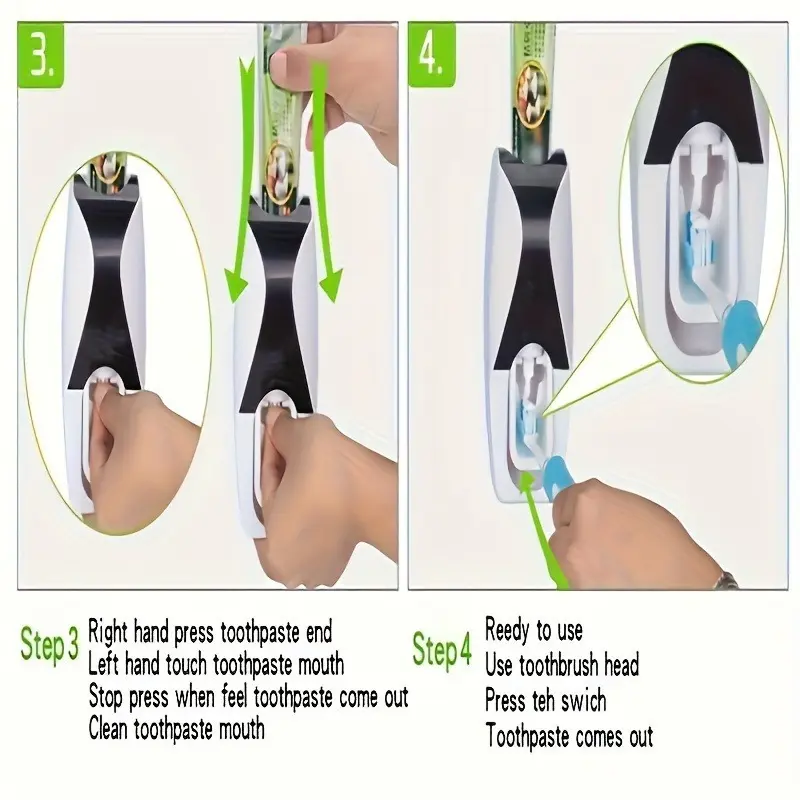 3.

4.

Step 3
Right hand press toothpaste end
Left hand touch toothpaste mouth
Stop press when feel toothpaste come out
Clean toothpaste mouth

Step 4
Reedy to use
Use toothbrush head
Press teh swich
Toothpaste comes out