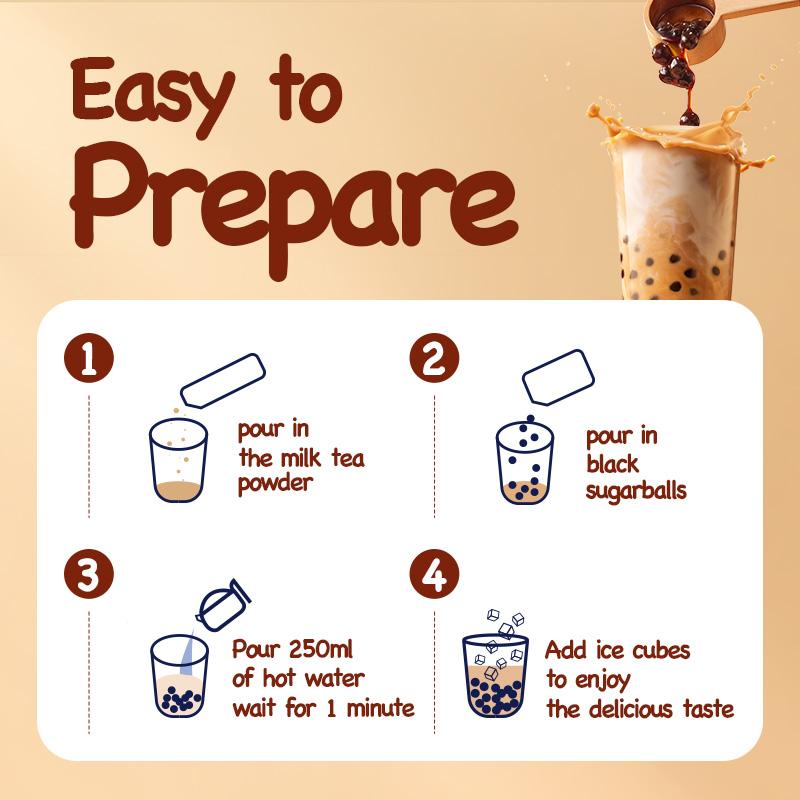 Easy to Prepare

1
pour in the milk tea powder

2
pour in black sugarballs

3
Pour 250ml of hot water wait for 1 minute

4
Add ice cubes to enjoy the delicious taste