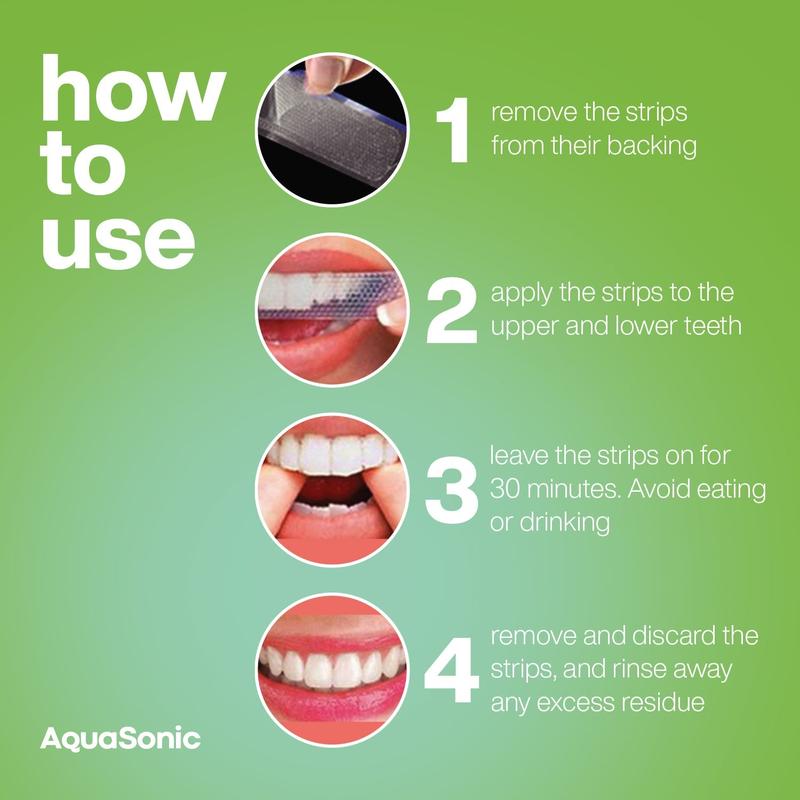 how to use

1 remove the strips from their backing

2 apply the strips to the upper and lower teeth

3 leave the strips on for 30 minutes. Avoid eating or drinking

4 remove and discard the strips, and rinse away any excess residue

AquaSonic